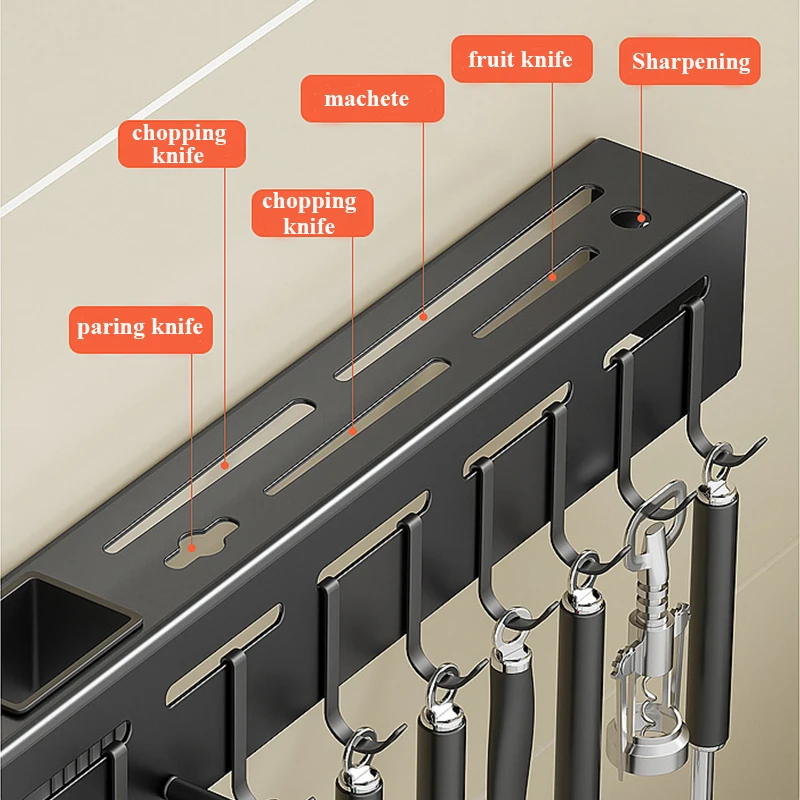 fruit knife

Sharpening

machete

chopping knife

chopping knife

paring knife