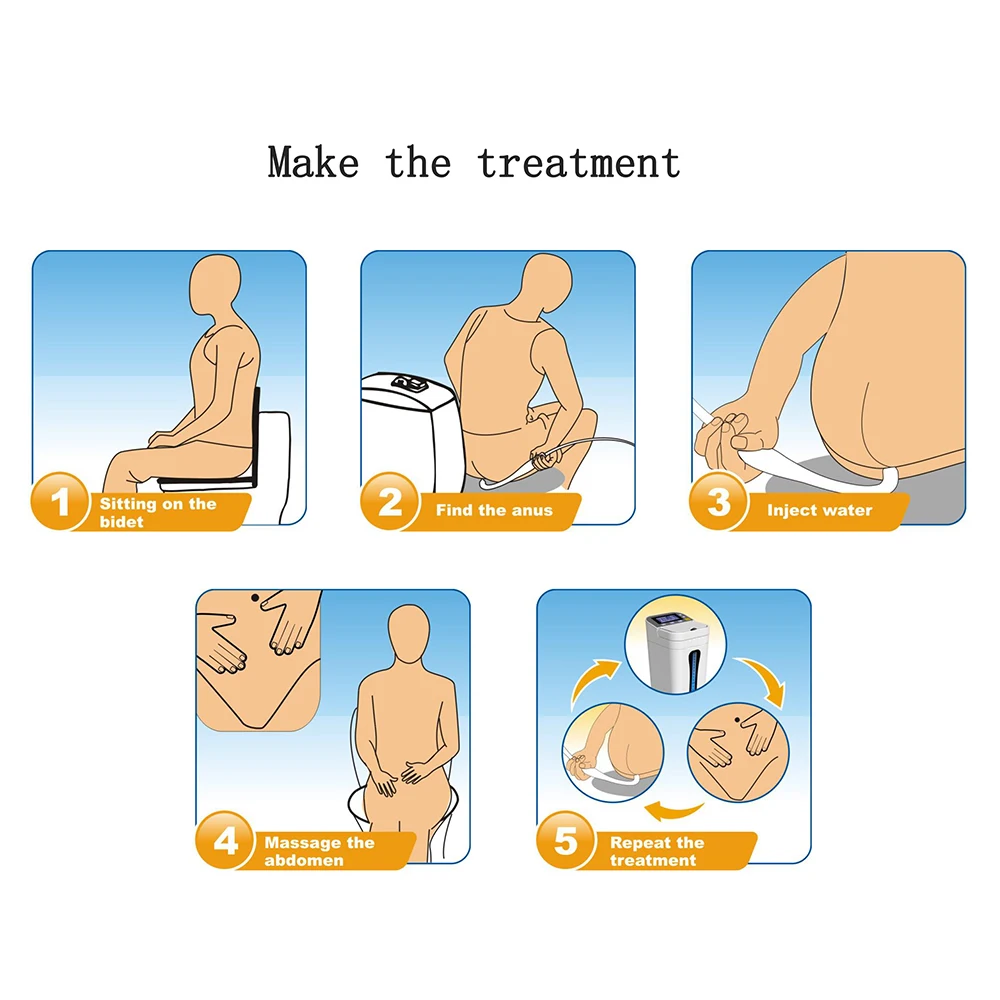 Make the treatment

1 Sitting on the bidet

2 Find the anus

3 Inject water

4 Massage the abdomen

5 Repeat the treatment