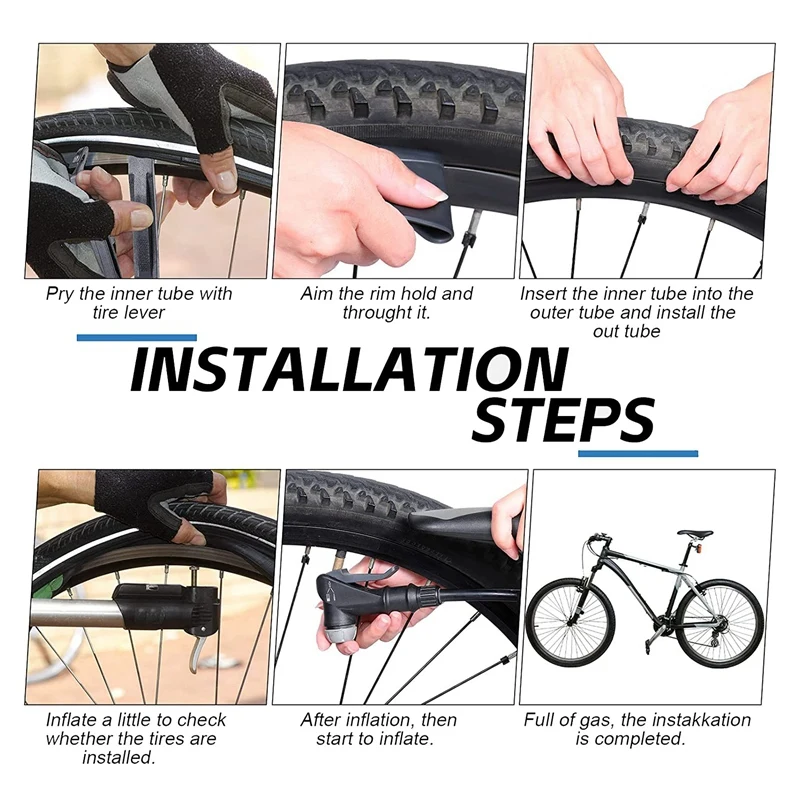 Pry the inner tube with tire lever

Aim the rim hold and throught it.

Insert the inner tube into the outer tube and install the out tube

INSTALLATION STEPS

Inflate a little to check whether the tires are installed.

After inflation, then start to inflate.

Full of gas, the instakkation is completed.