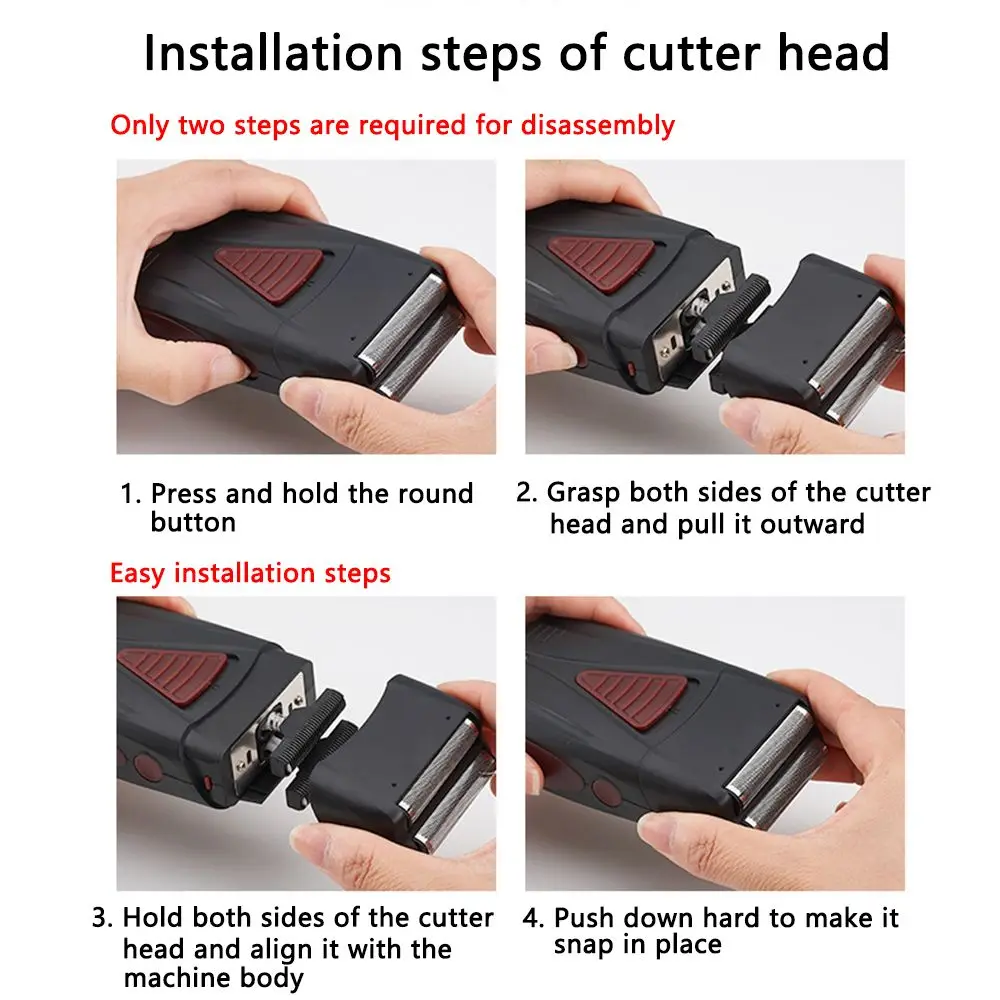 Installation steps of cutter head

Only two steps are required for disassembly

1. Press and hold the round button

2. Grasp both sides of the cutter head and pull it outward

Easy installation steps

3. Hold both sides of the cutter head and align it with the machine body

4. Push down hard to make it snap in place