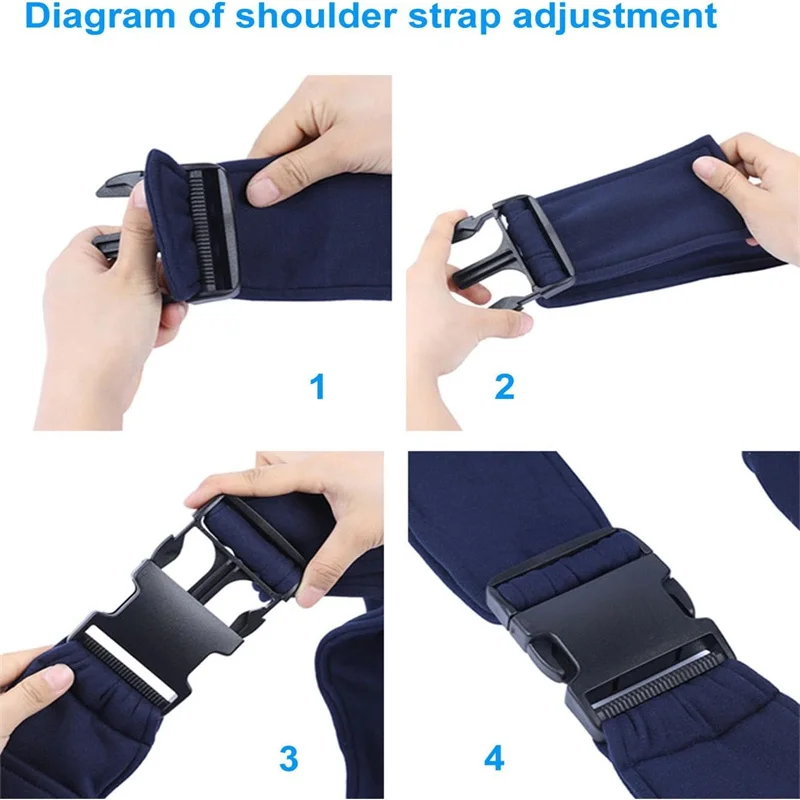 Diagram of shoulder strap adjustment

1

2

3

4