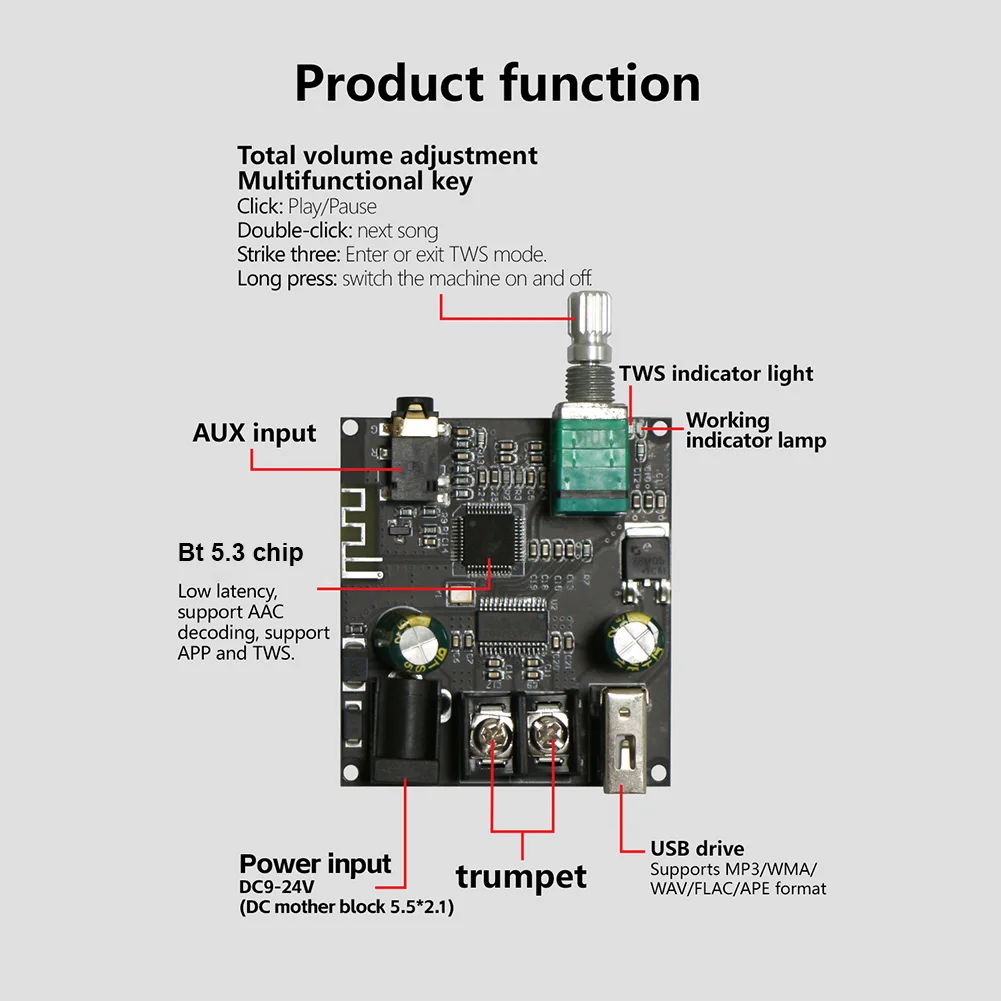 Product function

Total volume adjustment
Multifunctional key
Click: Play/Pause
Double-click: next song
Strike three: Enter or exit TWS mode.
Long press: switch the machine on and off.

TWS indicator light

Working indicator lamp

AUX input

Bt 5.3 chip
Low latency, support AAC decoding, support APP and TWS.

Power input
DC9-24V
(DC mother block 5.5*2.1)

trumpet

USB drive
Supports MP3/WMA/WAV/FLAC/APE format