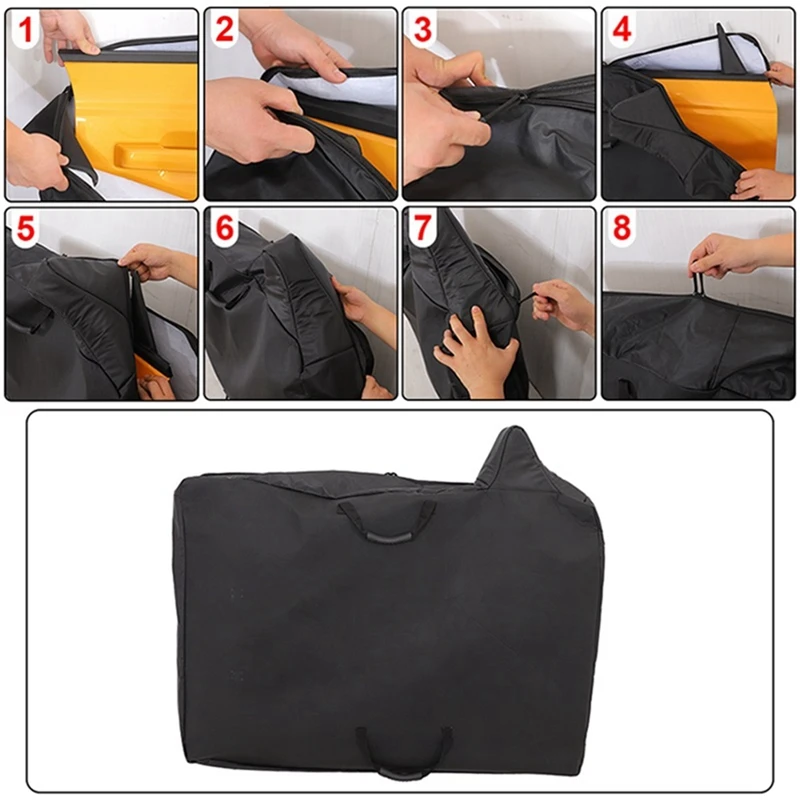 1
2
3
4
5
6
7
8