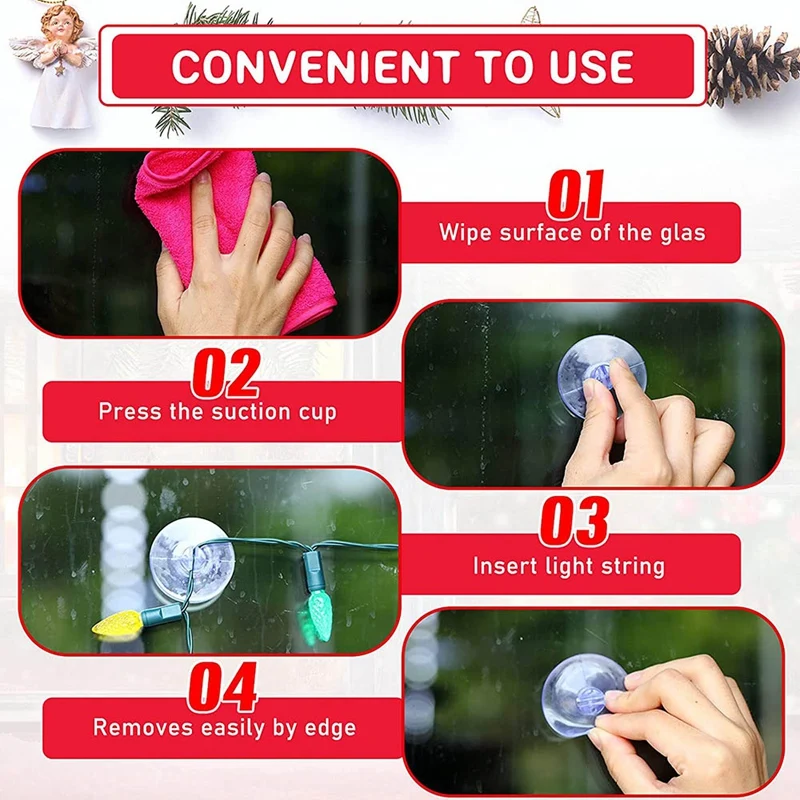 CONVENIENT TO USE

01
Wipe surface of the glas

02
Press the suction cup

03
Insert light string

04
Removes easily by edge