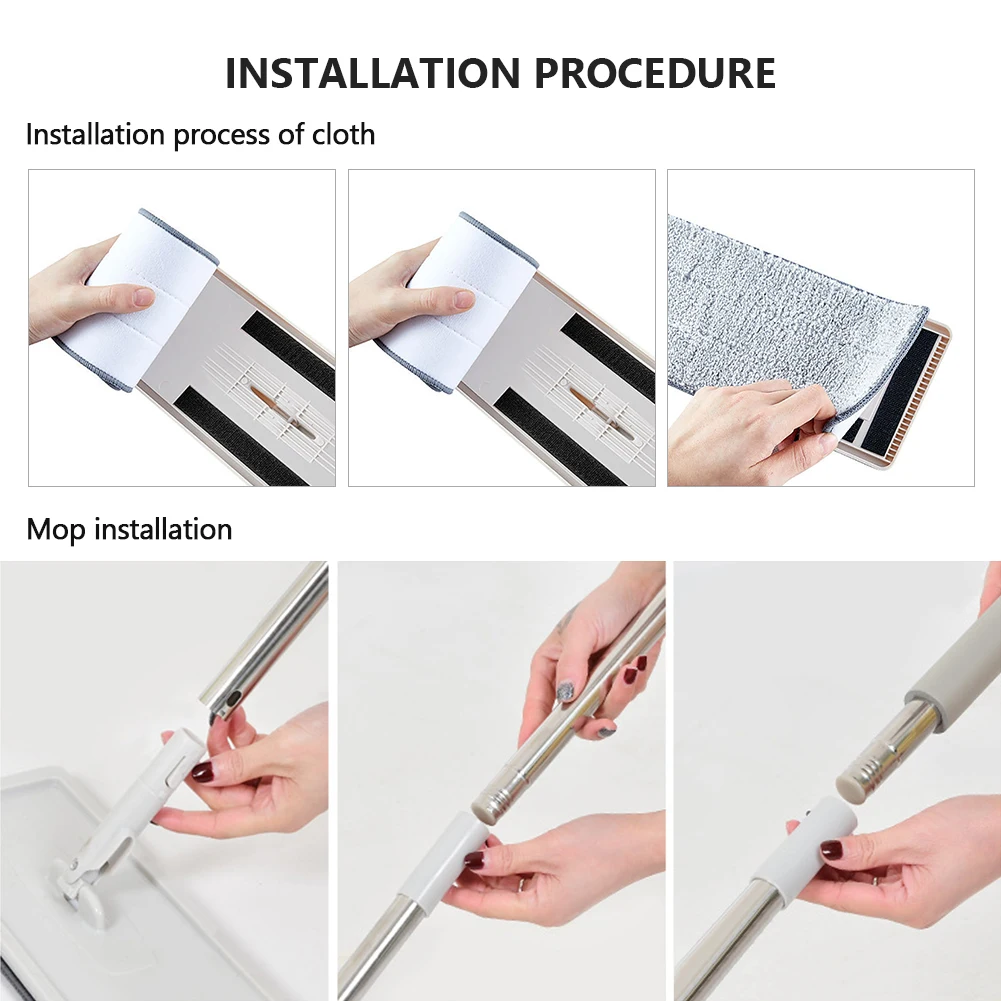 INSTALLATION PROCEDURE

Installation process of cloth

Mop installation