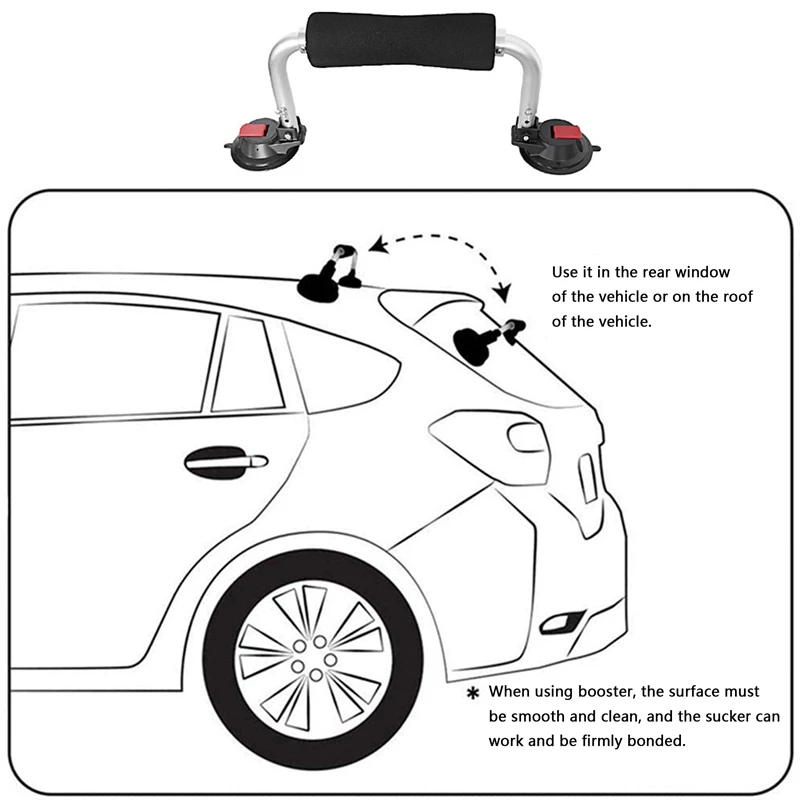 Use it in the rear window of the vehicle or on the roof of the vehicle.

* When using booster, the surface must be smooth and clean, and the sucker can work and be firmly bonded.