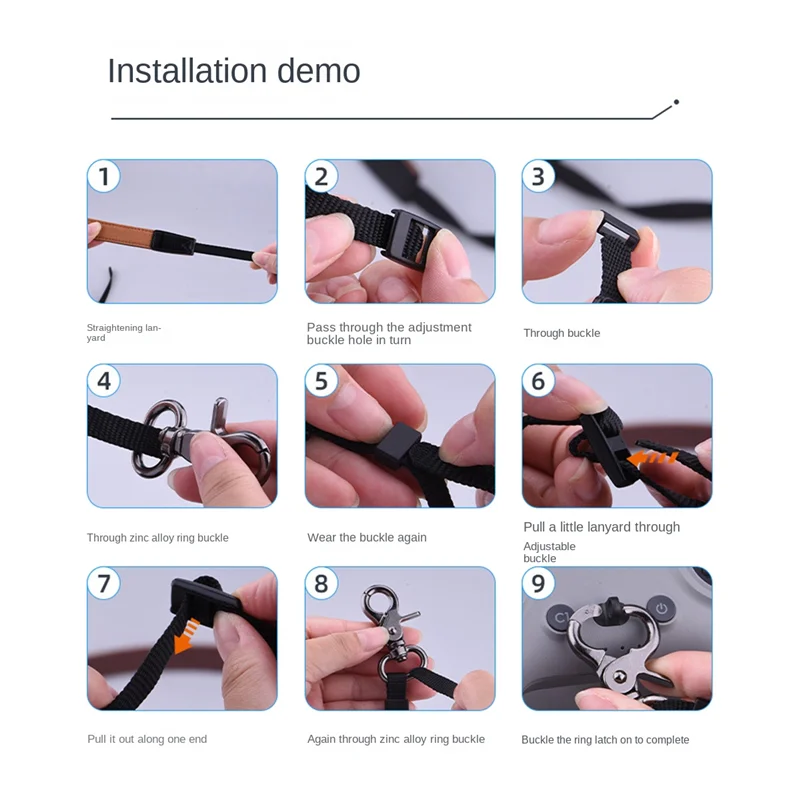 Installation demo

1

Straightening lanyard

2

Pass through the adjustment buckle hole in turn

3

Through buckle

4

Through zinc alloy ring buckle

5

Wear the buckle again

6

Pull a little lanyard through Adjustable buckle

7

Pull it out along one end

8

Again through zinc alloy ring buckle

9

C1

Buckle the ring latch on to complete