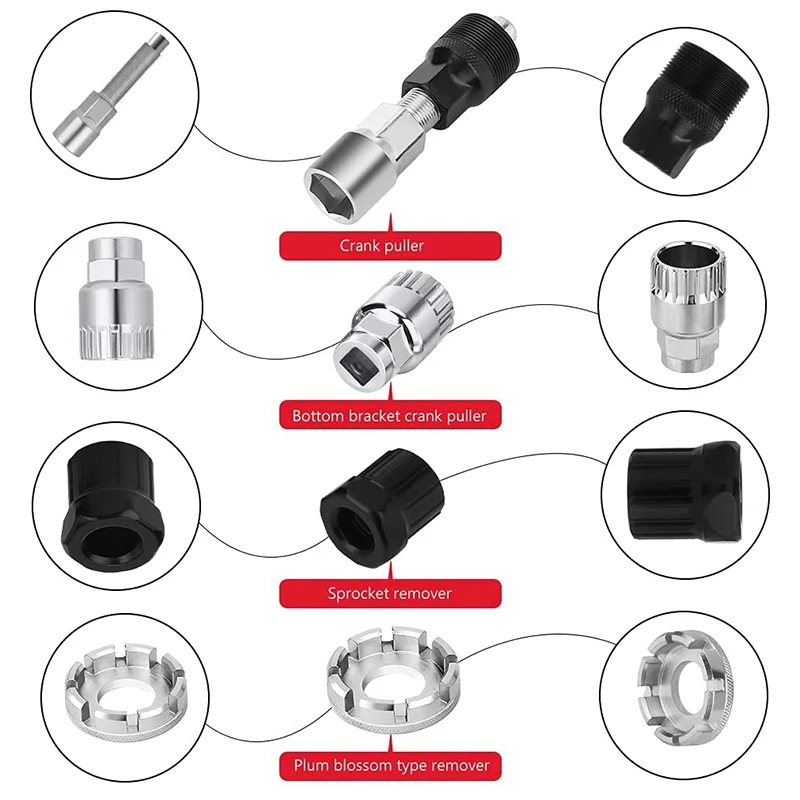 Crank puller

Bottom bracket crank puller

Sprocket remover

Plum blossom type remover