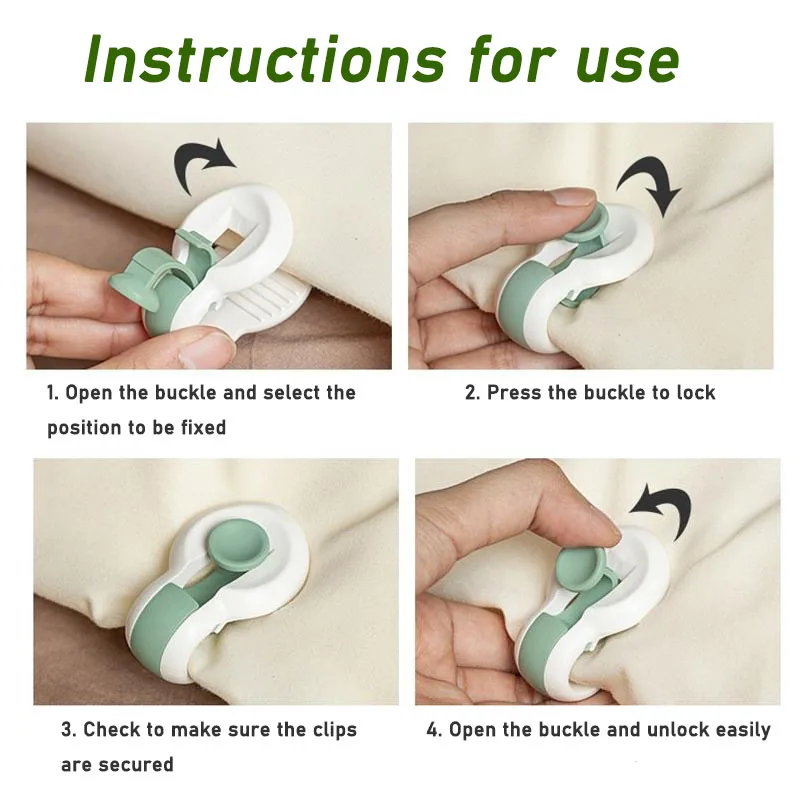 Instructions for use

1. Open the buckle and select the position to be fixed

2. Press the buckle to lock

3. Check to make sure the clips are secured

4. Open the buckle and unlock easily