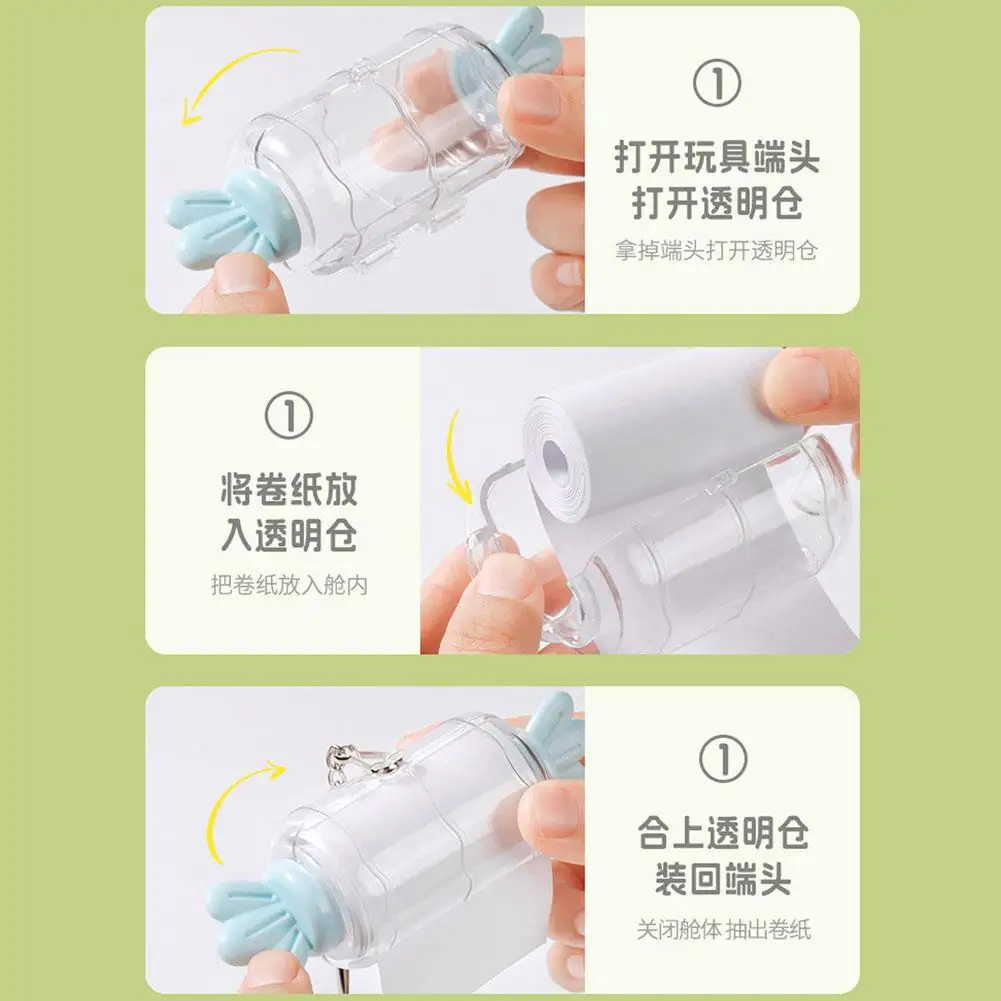 ①

打开玩具端头
打开透明仓

拿掉端头打开透明仓

①

将卷纸放
入透明仓

把卷纸放入舱内

①

合上透明仓
装回端头

关闭舱体 抽出卷纸