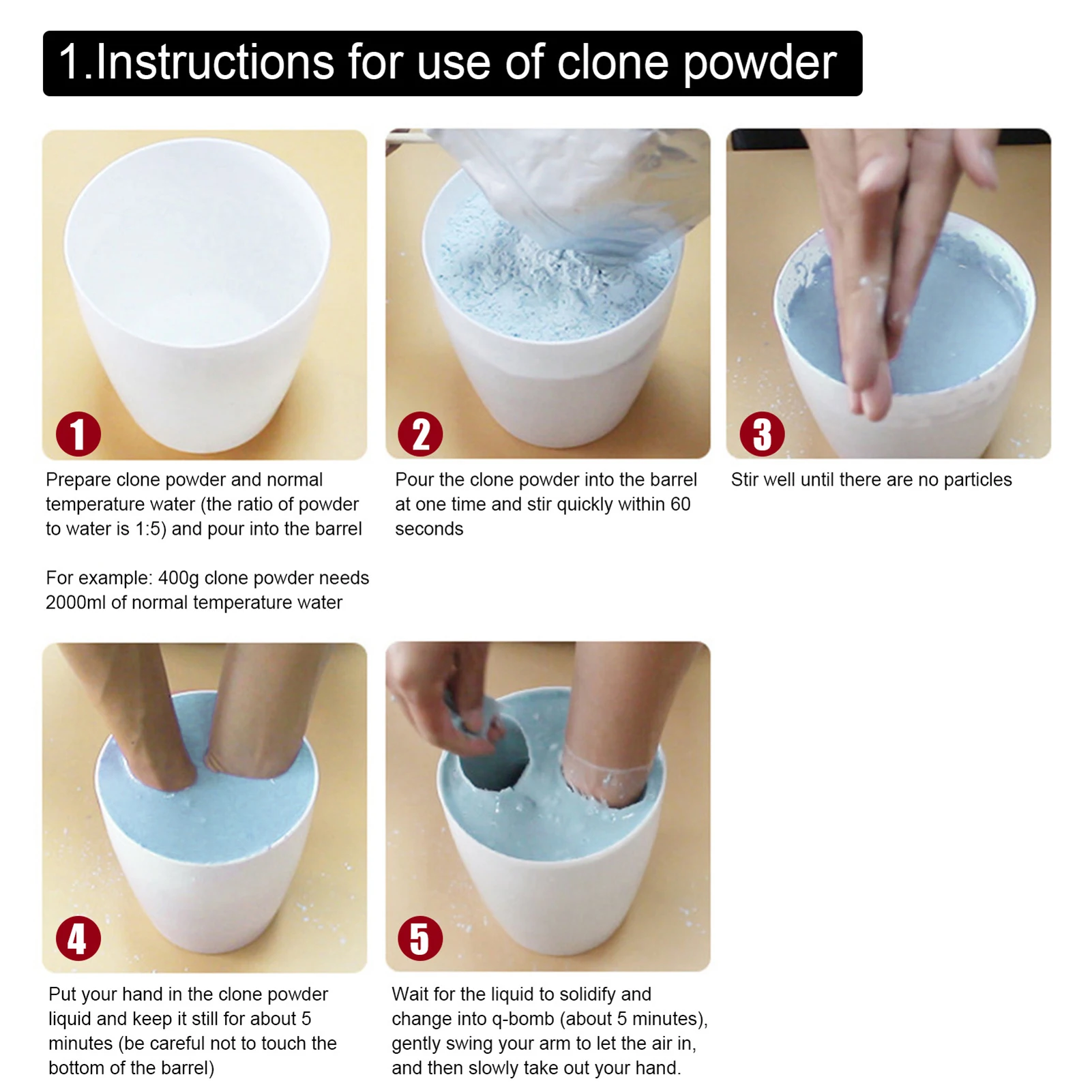 1.Instructions for use of clone powder

1

Prepare clone powder and normal temperature water (the ratio of powder to water is 1:5) and pour into the barrel

For example: 400g clone powder needs 2000ml of normal temperature water

2

Pour the clone powder into the barrel at one time and stir quickly within 60 seconds

3

Stir well until there are no particles

4

Put your hand in the clone powder liquid and keep it still for about 5 minutes (be careful not to touch the bottom of the barrel)

5

Wait for the liquid to solidify and change into q-bomb (about 5 minutes), gently swing your arm to let the air in, and then slowly take out your hand.