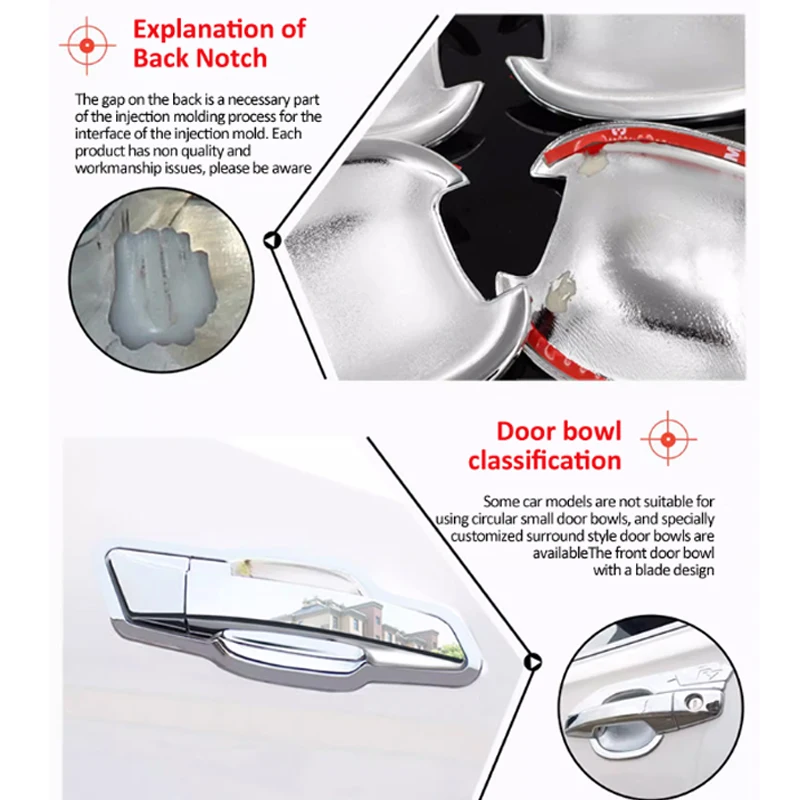 Explanation of Back Notch

The gap on the back is a necessary part of the injection molding process for the interface of the injection mold. Each product has non quality and workmanship issues, please be aware

Door bowl classification

Some car models are not suitable for using circular small door bowls, and specially customized surround style door bowls are availableThe front door bowl with a blade design