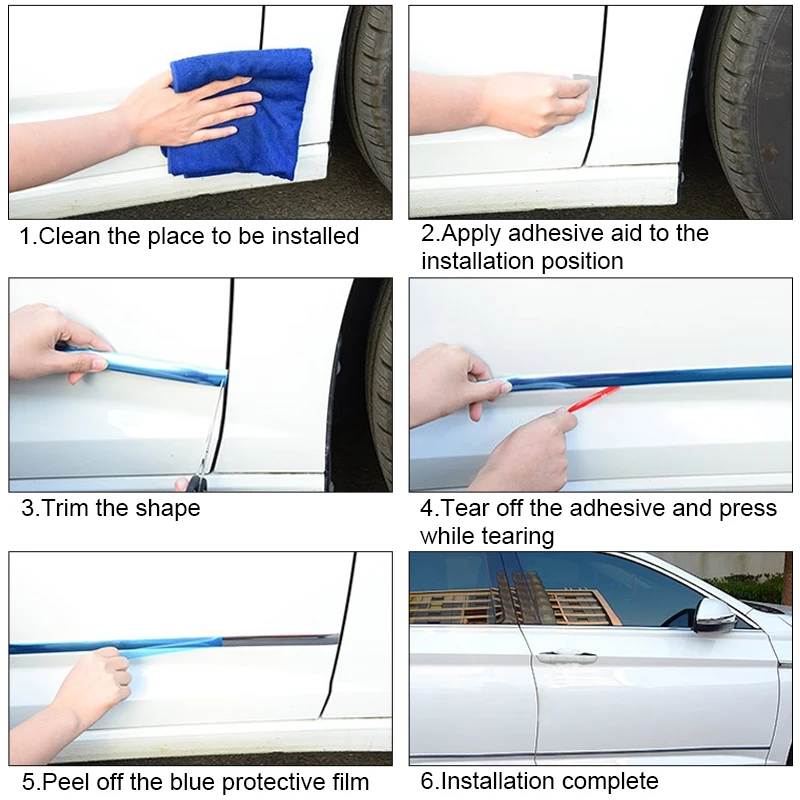 1.Clean the place to be installed

2.Apply adhesive aid to the installation position

3.Trim the shape

4.Tear off the adhesive and press while tearing

5.Peel off the blue protective film

6.Installation complete