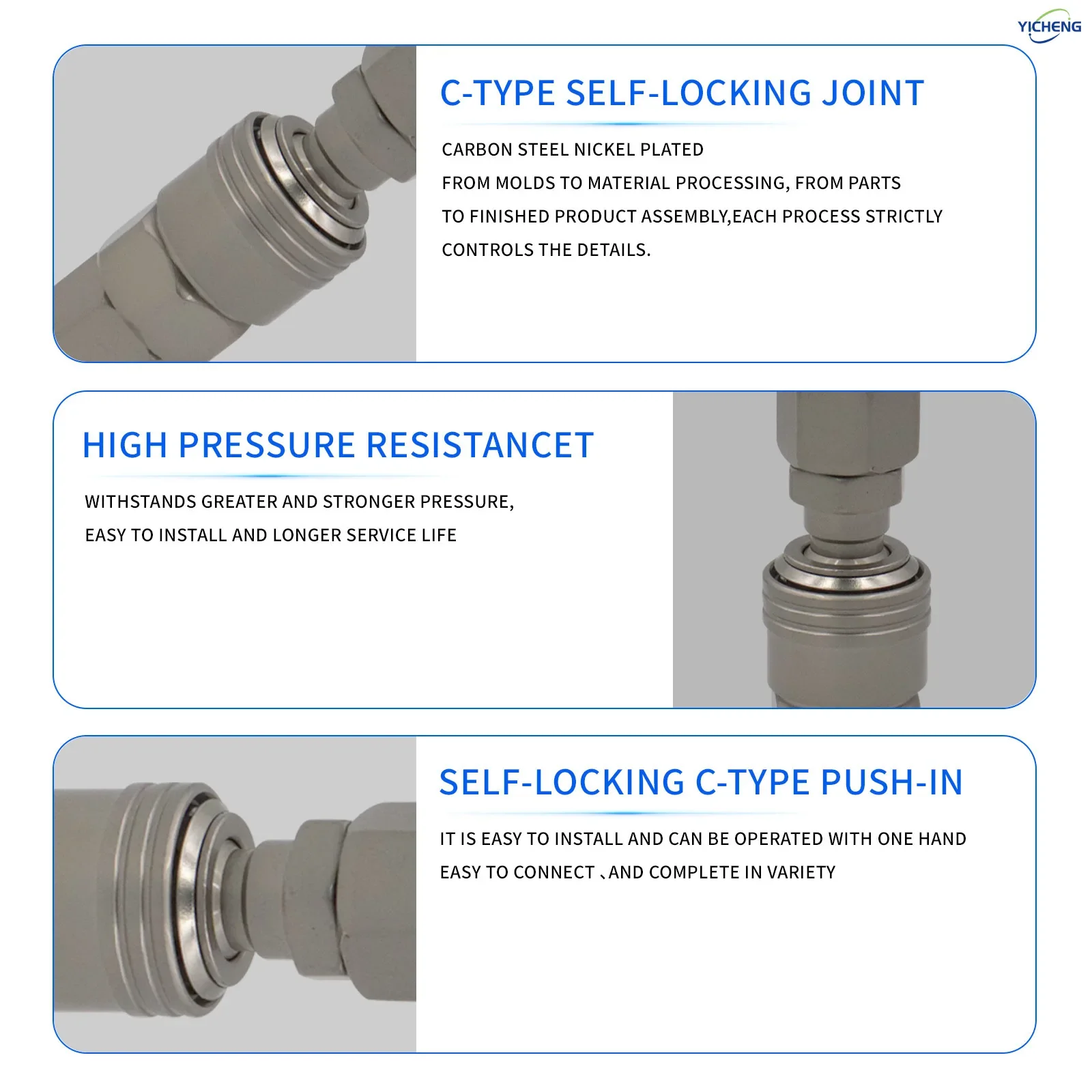 YICHENG

C-TYPE SELF-LOCKING JOINT

CARBON STEEL NICKEL PLATED
FROM MOLDS TO MATERIAL PROCESSING, FROM PARTS TO FINISHED PRODUCT ASSEMBLY,EACH PROCESS STRICTLY CONTROLS THE DETAILS.

HIGH PRESSURE RESISTANCET

WITHSTANDS GREATER AND STRONGER PRESSURE,
EASY TO INSTALL AND LONGER SERVICE LIFE

SELF-LOCKING C-TYPE PUSH-IN

IT IS EASY TO INSTALL AND CAN BE OPERATED WITH ONE HAND
EASY TO CONNECT 、AND COMPLETE IN VARIETY