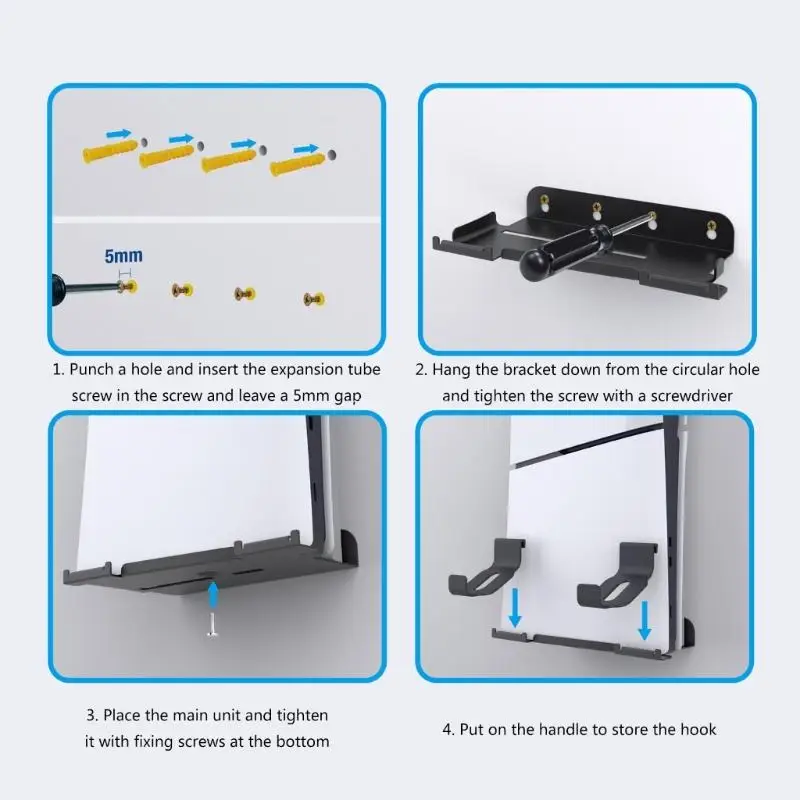 5mm

1. Punch a hole and insert the expansion tube screw in the screw and leave a 5mm gap

2. Hang the bracket down from the circular hole and tighten the screw with a screwdriver

3. Place the main unit and tighten it with fixing screws at the bottom

4. Put on the handle to store the hook