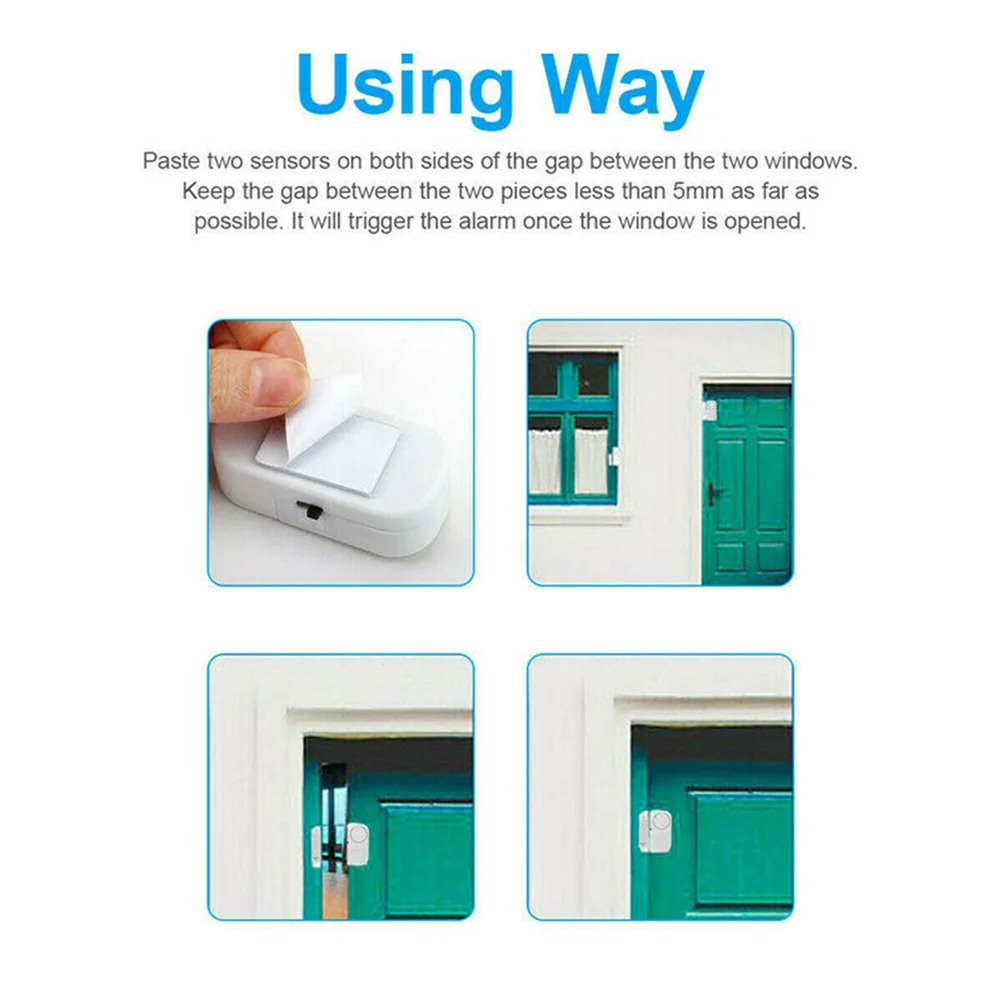 Using Way

Paste two sensors on both sides of the gap between the two windows. Keep the gap between the two pieces less than 5mm as far as possible. It will trigger the alarm once the window is opened.