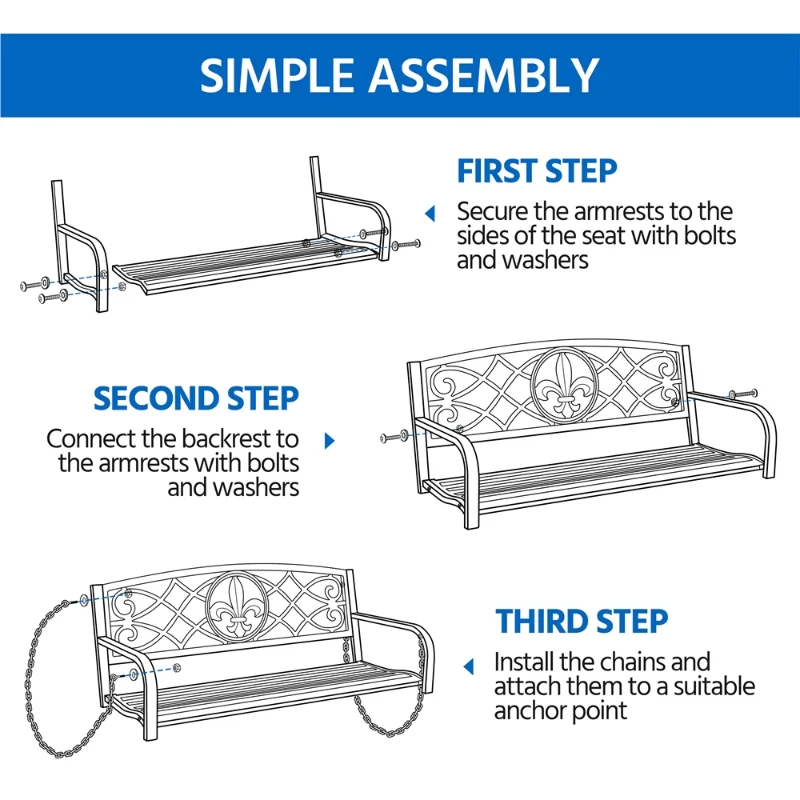 SIMPLE ASSEMBLY

FIRST STEP

Secure the armrests to the sides of the seat with bolts and washers

SECOND STEP

Connect the backrest to the armrests with bolts and washers

THIRD STEP

Install the chains and attach them to a suitable anchor point