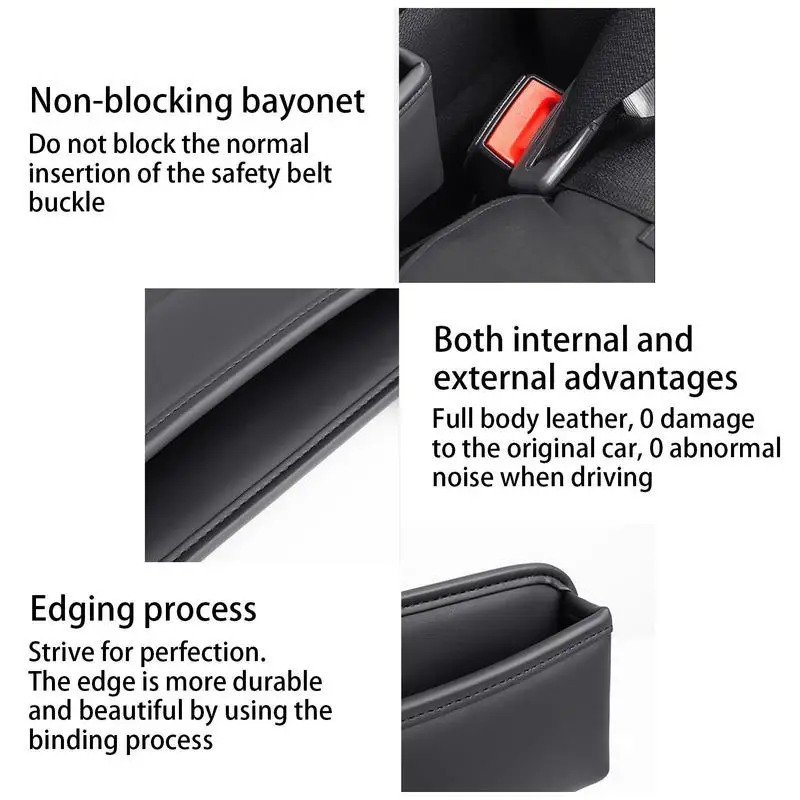 Non-blocking bayonet
Do not block the normal insertion of the safety belt buckle

Both internal and external advantages
Full body leather, 0 damage to the original car, 0 abnormal noise when driving

Edging process
Strive for perfection.
The edge is more durable and beautiful by using the binding process