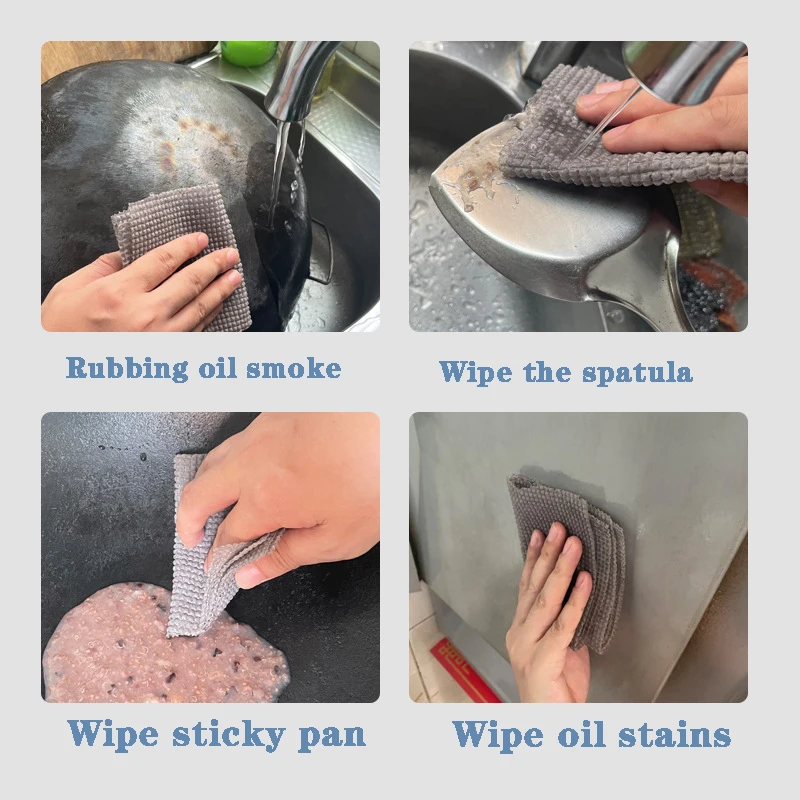 Rubbing oil smoke

Wipe the spatula

Wipe sticky pan

Wipe oil stains