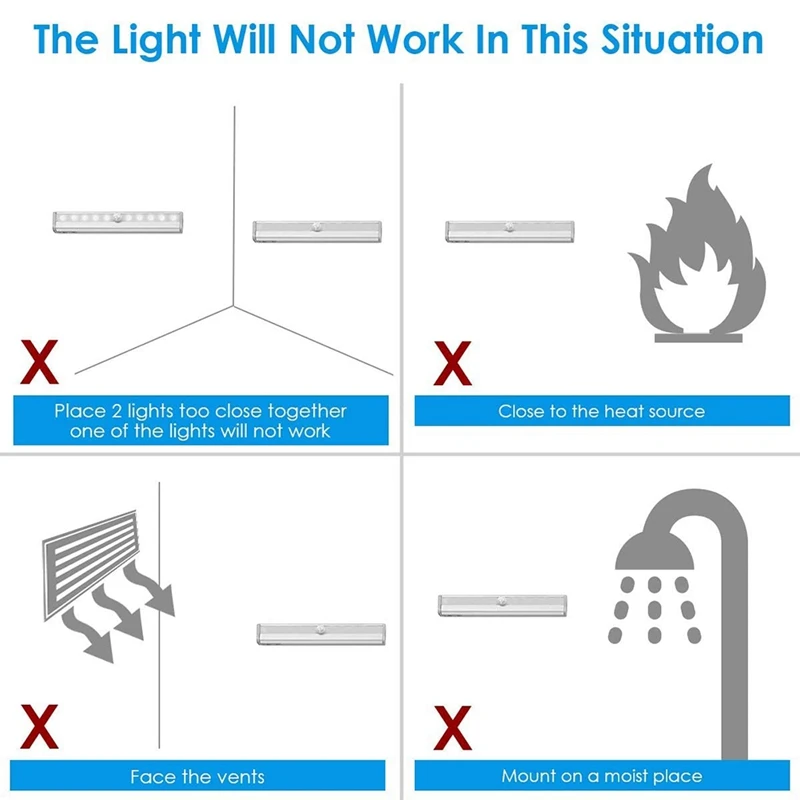 The Light Will Not Work In This Situation

X

Place 2 lights too close together one of the lights will not work

X

Close to the heat source

X

Face the vents

X

Mount on a moist place