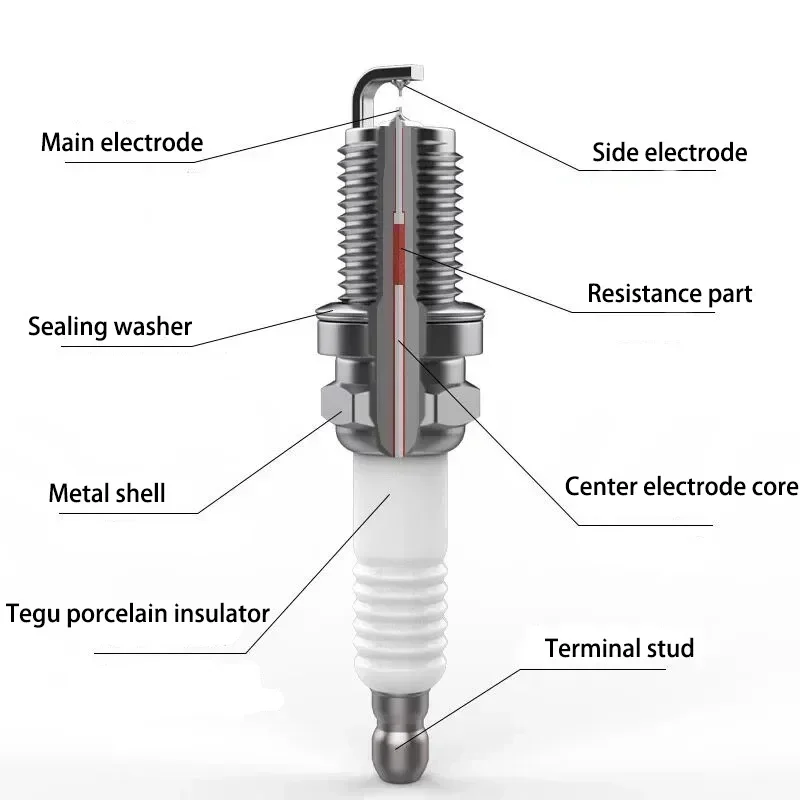 Main electrode

Side electrode

Resistance part

Sealing washer

Metal shell

Center electrode core

Tegu porcelain insulator

Terminal stud