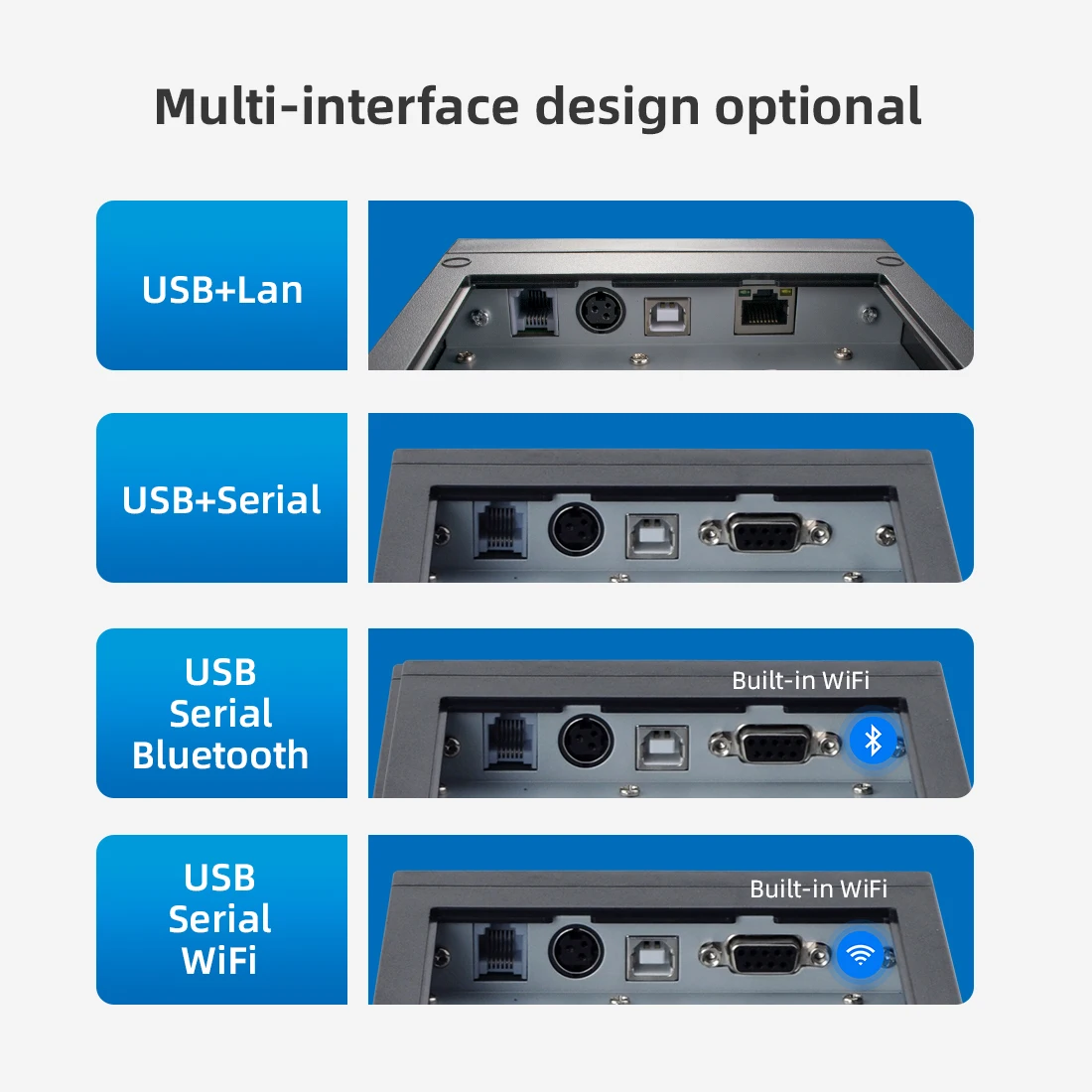 Multi-interface design optional

USB+Lan

USB+Serial

USB
Serial
Bluetooth

Built-in WiFi

USB
Serial
WiFi

Built-in WiFi