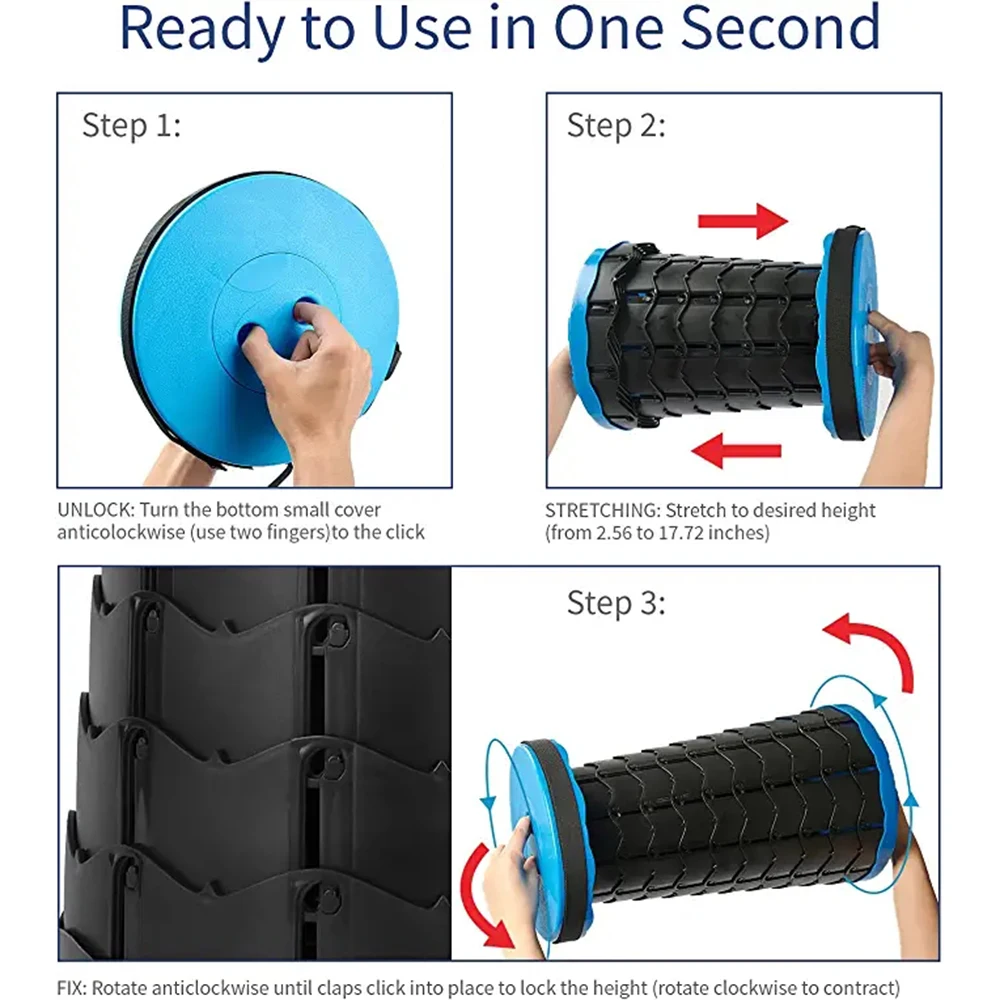 Ready to Use in One Second

Step 1:

UNLOCK: Turn the bottom small cover anticolockwise (use two fingers)to the click

Step 2:

STRETCHING: Stretch to desired height (from 2.56 to 17.72 inches)

Step 3:

FIX: Rotate anticlockwise until claps click into place to lock the height (rotate clockwise to contract)