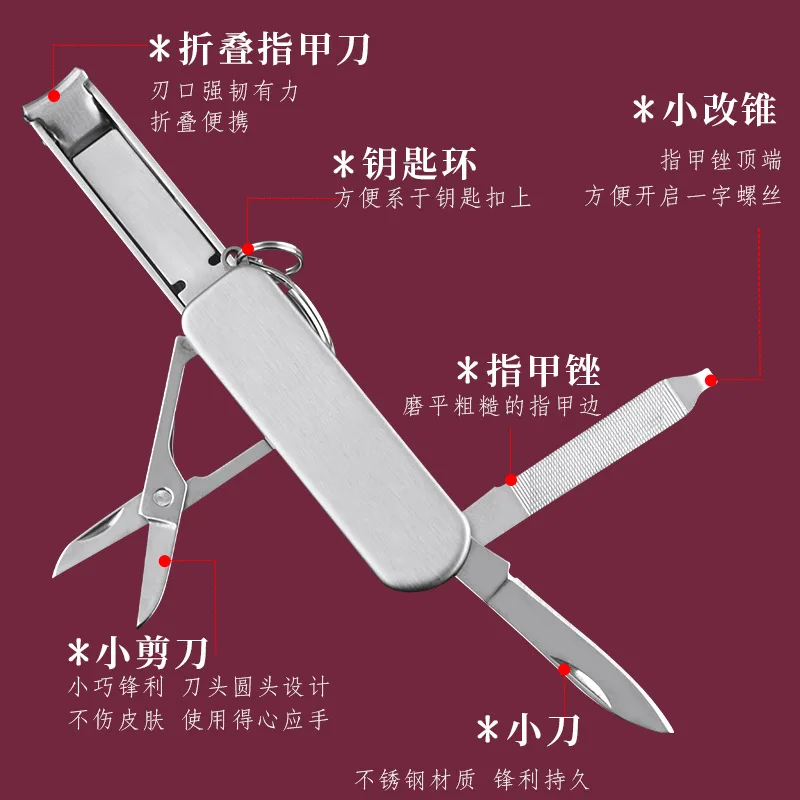 *折叠指甲刀
刃口强韧有力
折叠便携

*小改锥
指甲锉顶端
方便开启一字螺丝

*钥匙环
方便系于钥匙扣上

*指甲锉
磨平粗糙的指甲边

*小剪刀
小巧锋利 刀头圆头设计
不伤皮肤 使用得心应手

*小刀
不锈钢材质 锋利持久