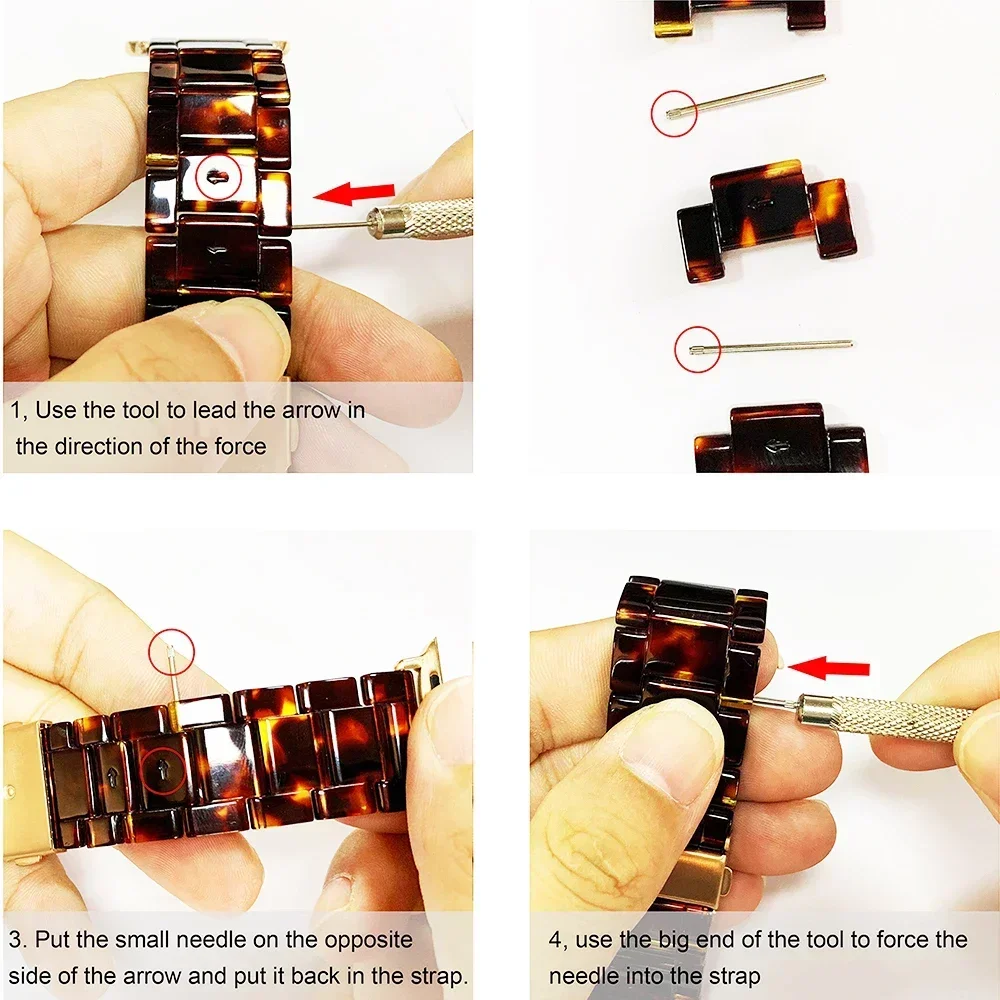 1, Use the tool to lead the arrow in the direction of the force

3. Put the small needle on the opposite side of the arrow and put it back in the strap.

4, use the big end of the tool to force the needle into the strap