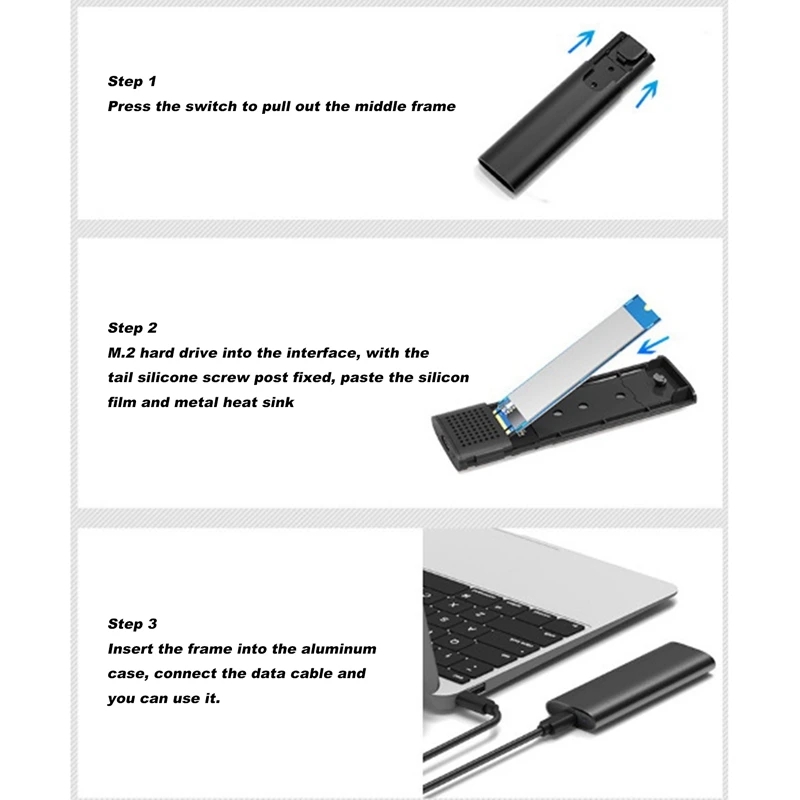 Step 1
Press the switch to pull out the middle frame

Step 2
M.2 hard drive into the interface, with the tail silicone screw post fixed, paste the silicon film and metal heat sink

Step 3
Insert the frame into the aluminum case, connect the data cable and you can use it.