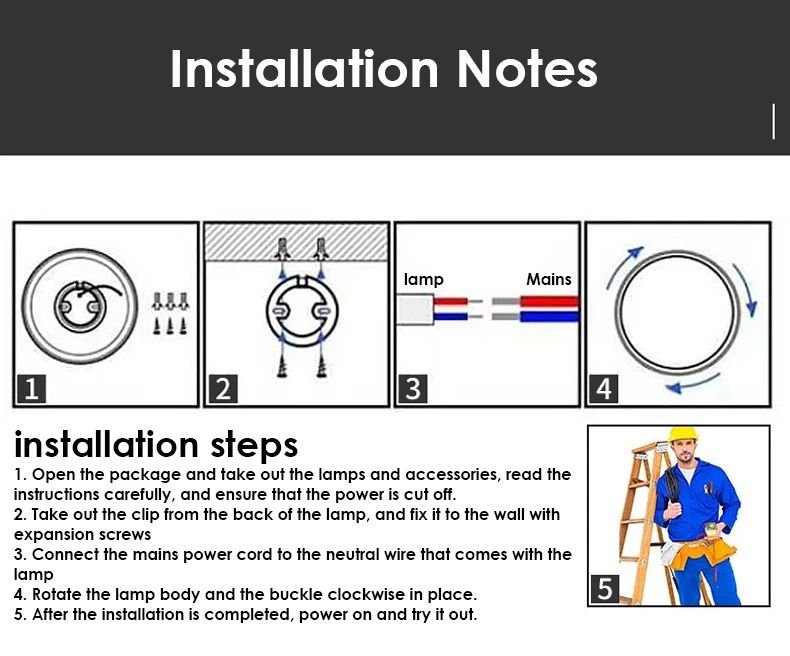 Installation Notes

1

2

lamp

Mains

3

4

installation steps

1. Open the package and take out the lamps and accessories, read the instructions carefully, and ensure that the power is cut off.
2. Take out the clip from the back of the lamp, and fix it to the wall with expansion screws
3. Connect the mains power cord to the neutral wire that comes with the lamp
4. Rotate the lamp body and the buckle clockwise in place.
5. After the installation is completed, power on and try it out.

5