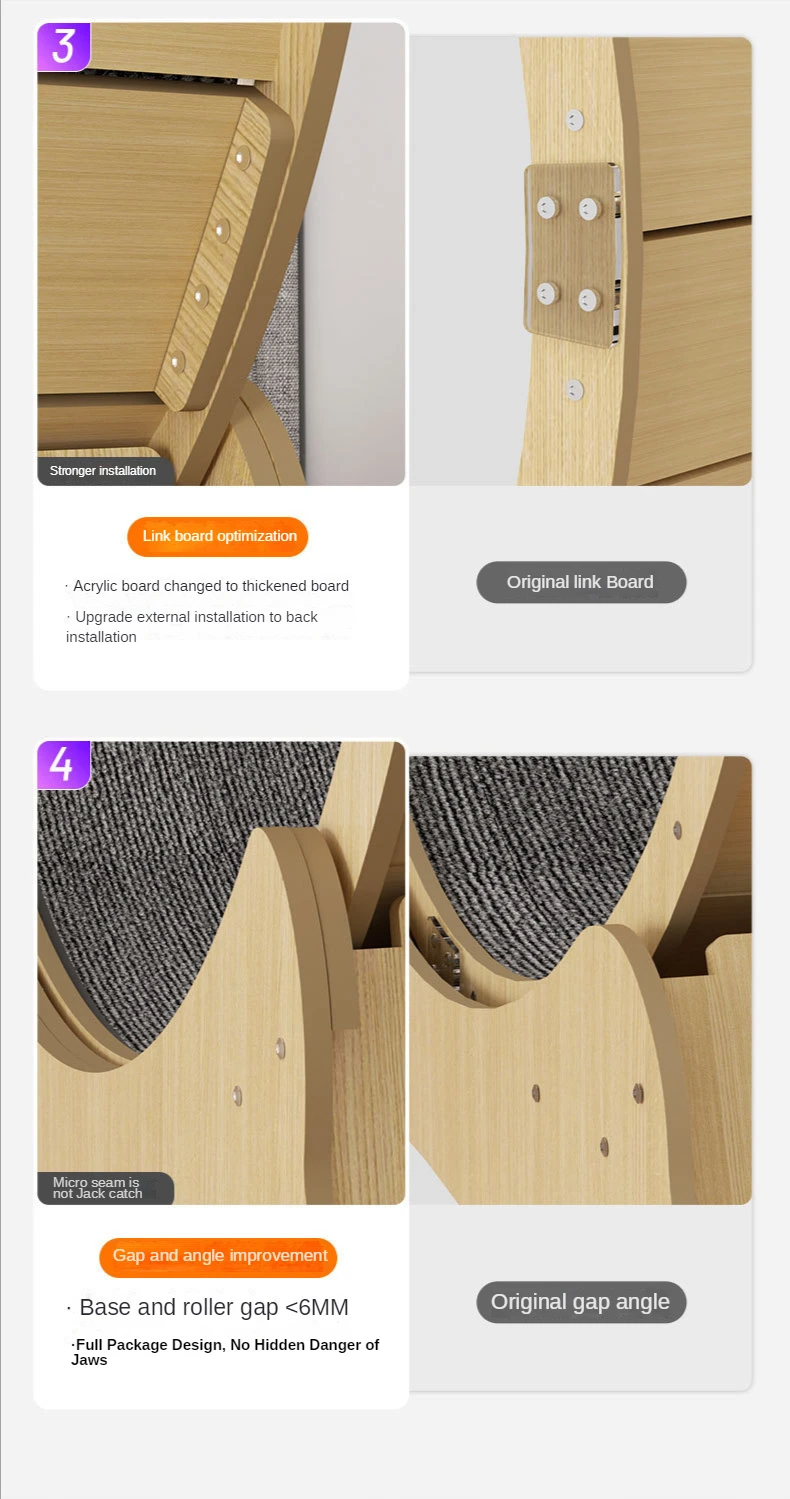 3

Stronger installation

Link board optimization

· Acrylic board changed to thickened board

· Upgrade external installation to back installation

Original link Board

4

Micro seam is not Jack catch

Gap and angle improvement

· Base and roller gap <6MM

·Full Package Design, No Hidden Danger of Jaws

Original gap angle