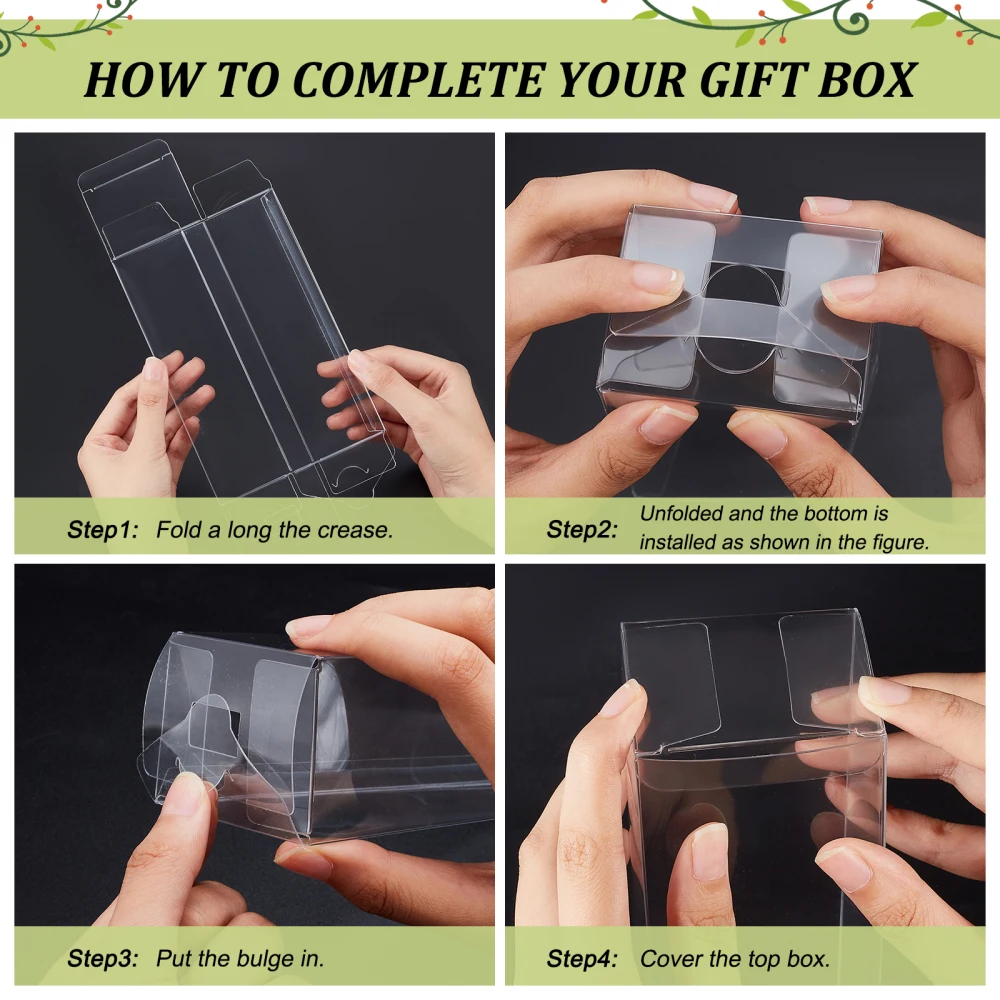 HOW TO COMPLETE YOUR GIFT BOX

Step1: Fold a long the crease.

Step2: Unfolded and the bottom is installed as shown in the figure.

Step3: Put the bulge in.

Step4: Cover the top box.