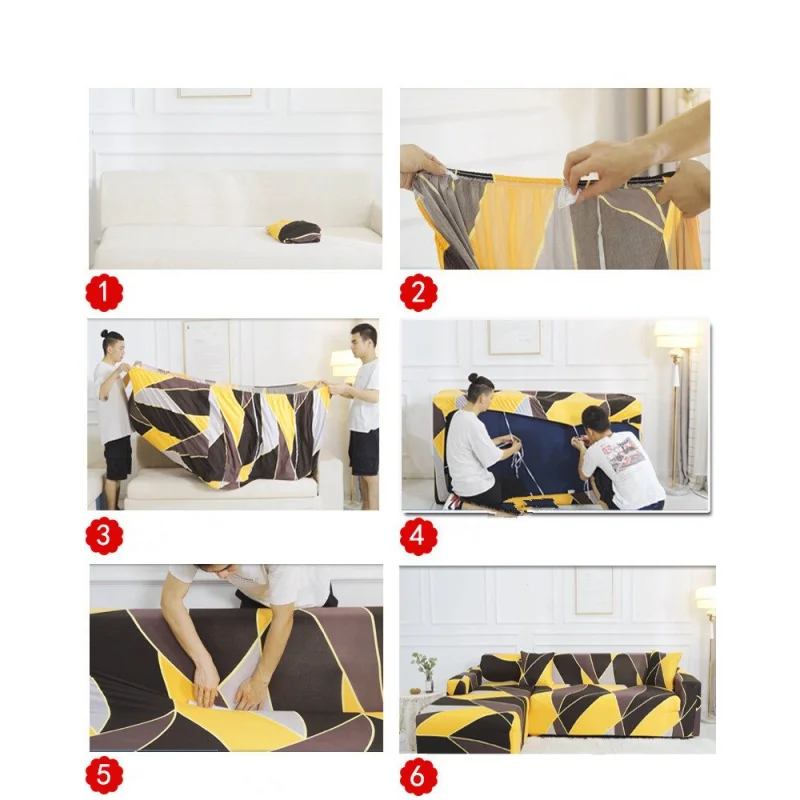 1

2

3

4

5

6