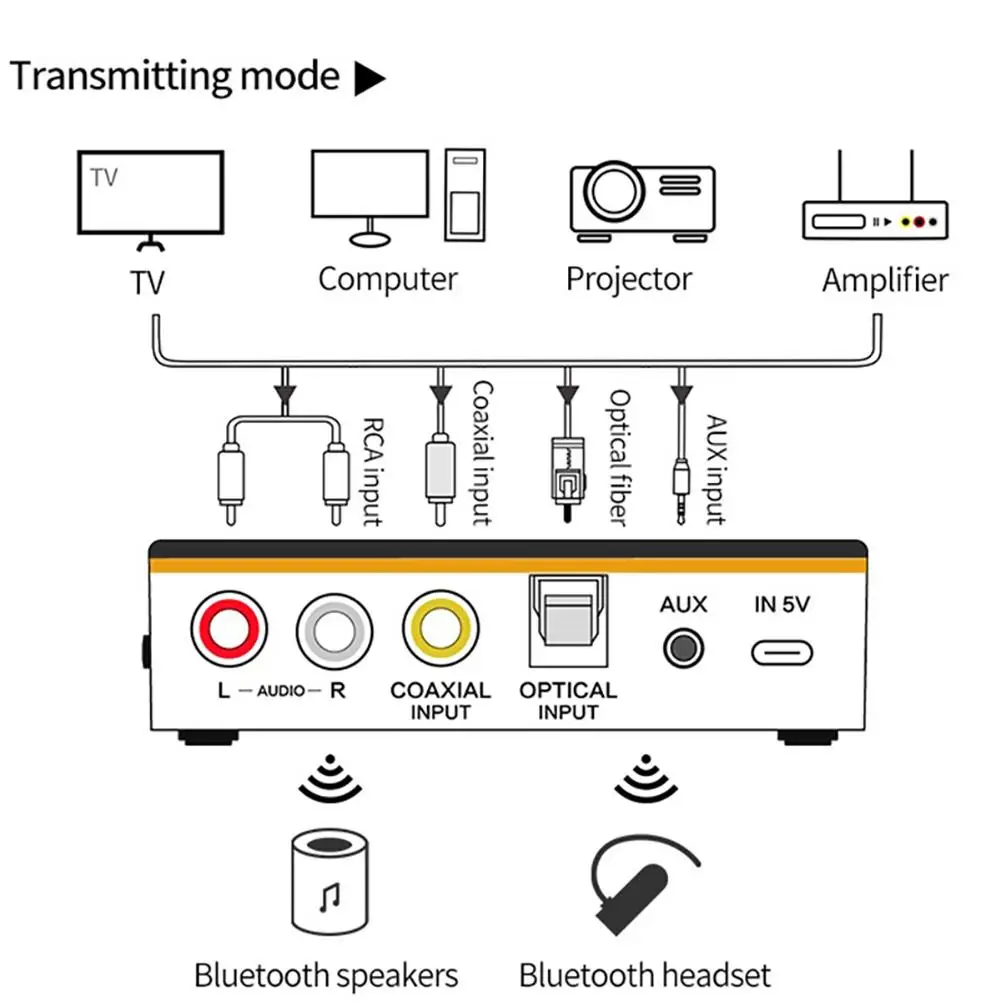 Transmitting mode ▶

TV

TV

Computer

Projector

Amplifier

RCA input

Coaxial input

Optical fiber

AUX input

L — AUDIO — R

COAXIAL INPUT

OPTICAL INPUT

AUX

IN 5V

Bluetooth speakers

Bluetooth headset