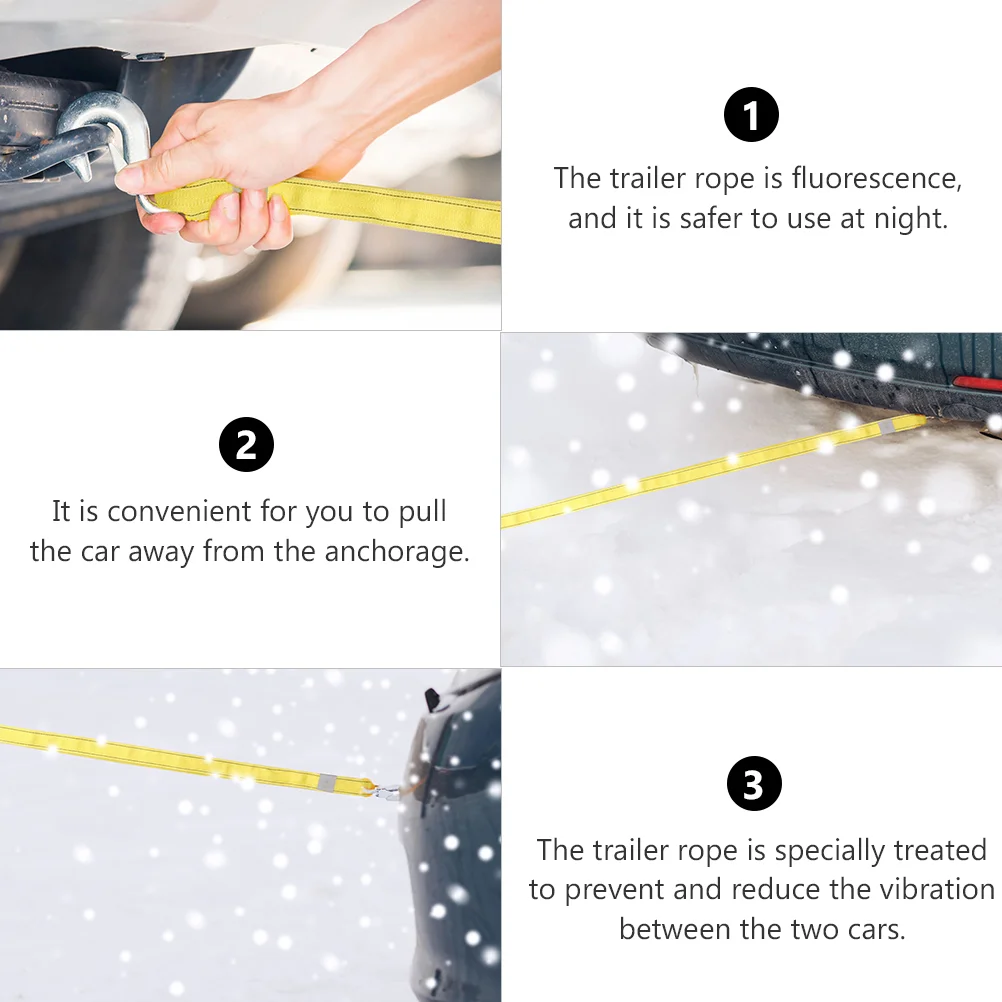 1
The trailer rope is fluorescence, and it is safer to use at night.

2
It is convenient for you to pull the car away from the anchorage.

3
The trailer rope is specially treated to prevent and reduce the vibration between the two cars.