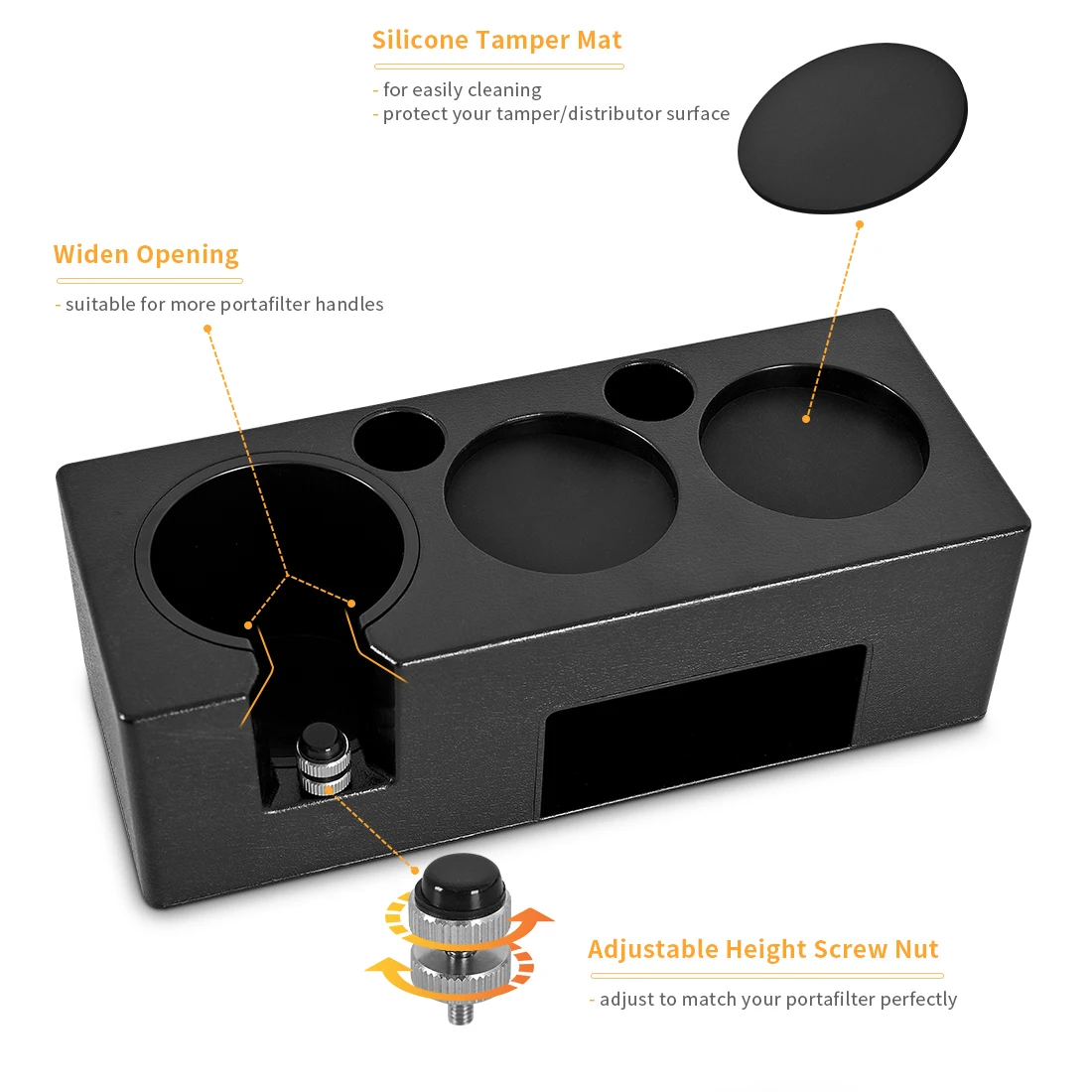 Silicone Tamper Mat

- for easily cleaning
- protect your tamper/distributor surface

Widen Opening

- suitable for more portafilter handles

Adjustable Height Screw Nut

- adjust to match your portafilter perfectly