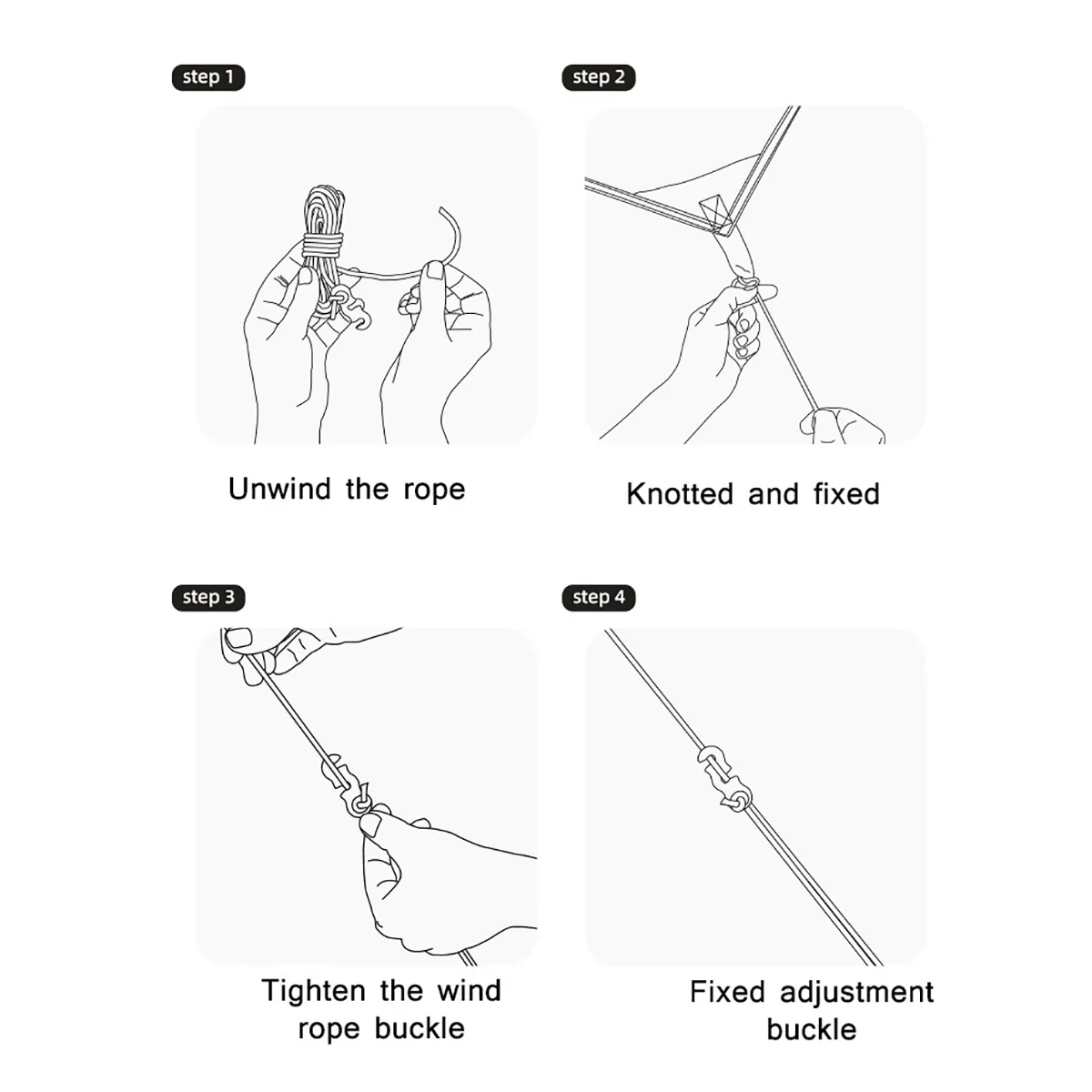 step 1

Unwind the rope

step 2

Knotted and fixed

step 3

Tighten the wind rope buckle

step 4

Fixed adjustment buckle