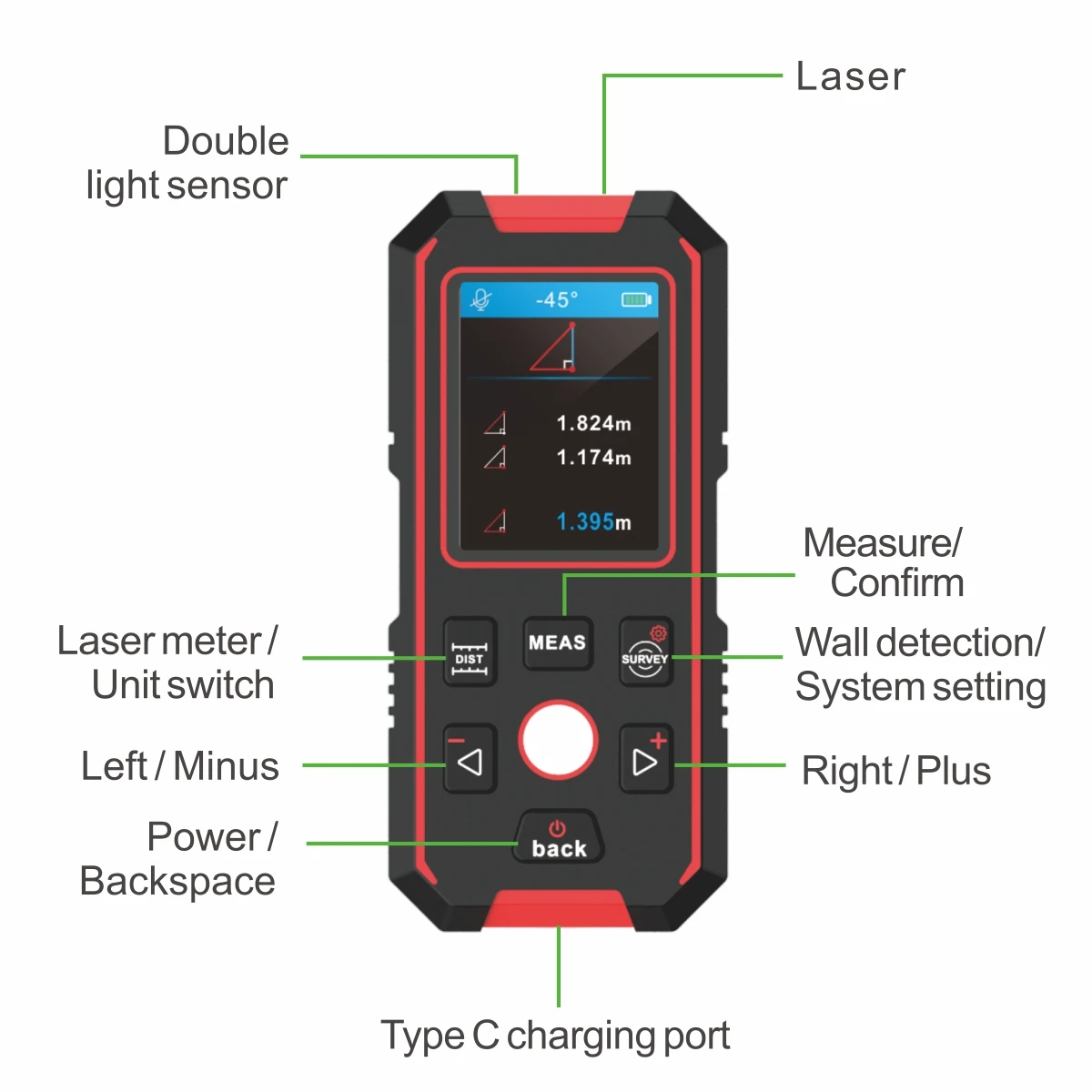 Laser

Double light sensor

-45°

1.824m
1.174m
1.395m

Measure/ Confirm

Laser meter / Unit switch

DIST

MEAS

SURVEY

Wall detection/ System setting

Left / Minus

Right / Plus

Power / Backspace

back

Type C charging port