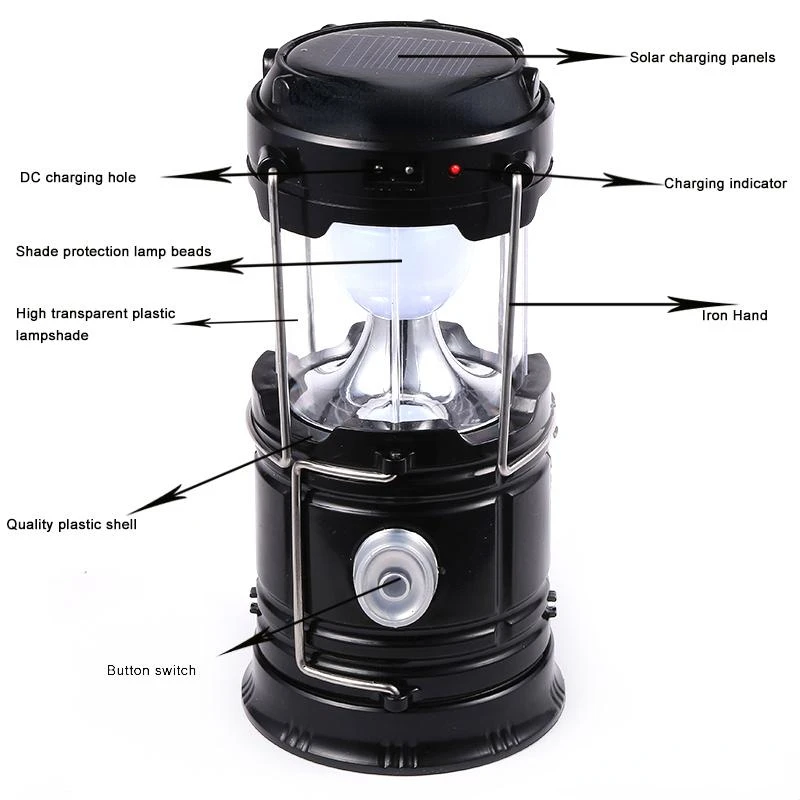 Solar charging panels

DC charging hole

Charging indicator

Shade protection lamp beads

High transparent plastic lampshade

Iron Hand

Quality plastic shell

Button switch