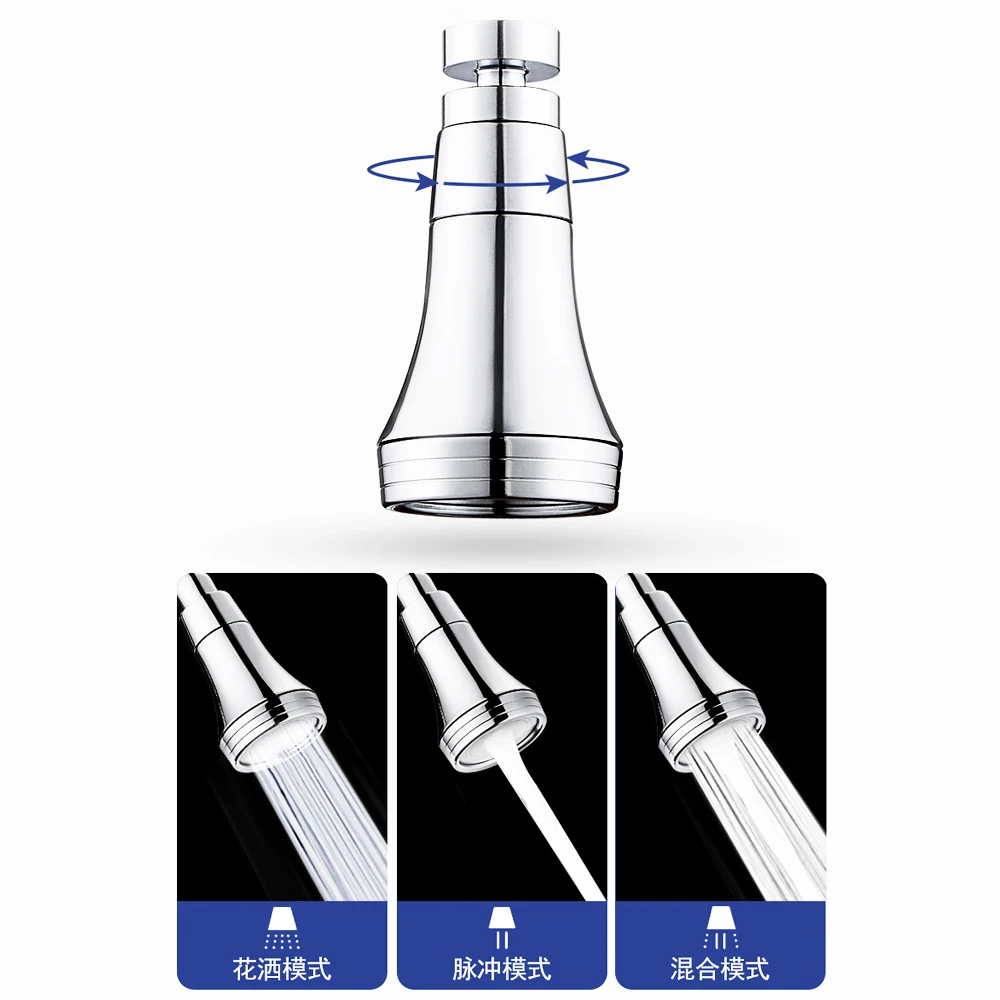 花洒模式

脉冲模式

混合模式