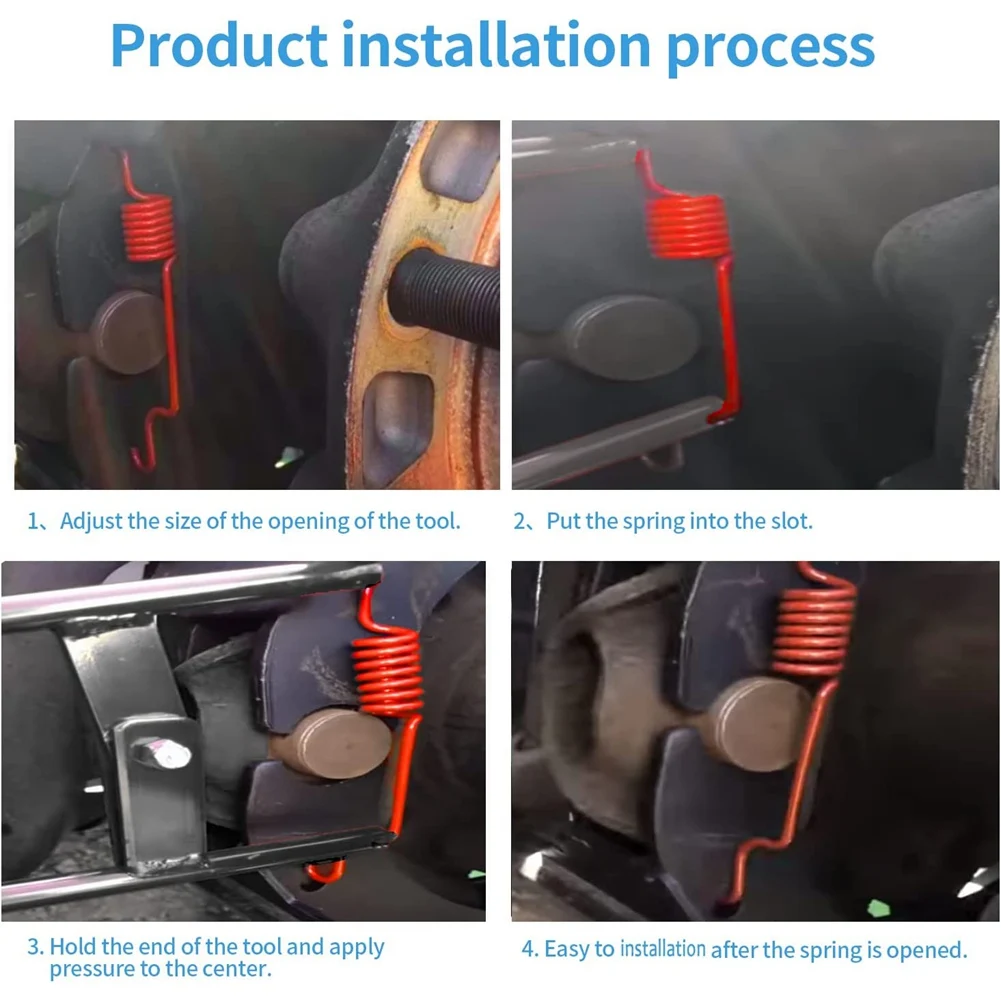 Product installation process

1、Adjust the size of the opening of the tool.

2、Put the spring into the slot.

3. Hold the end of the tool and apply pressure to the center.

4. Easy to installation after the spring is opened.