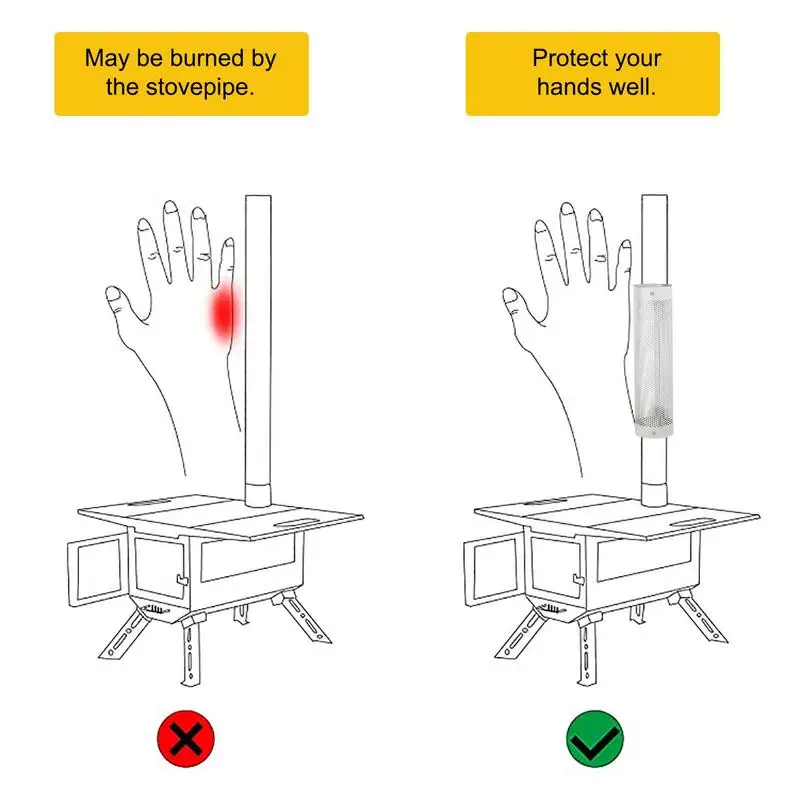 May be burned by the stovepipe.

Protect your hands well.