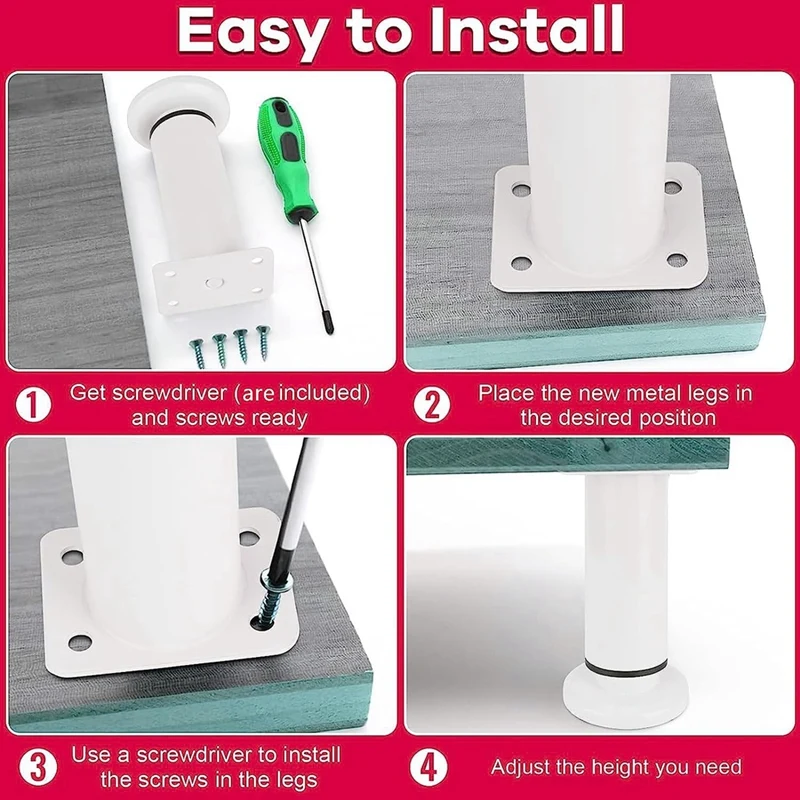 Easy to Install

1 Get screwdriver (are included) and screws ready

2 Place the new metal legs in the desired position

3 Use a screwdriver to install the screws in the legs

4 Adjust the height you need