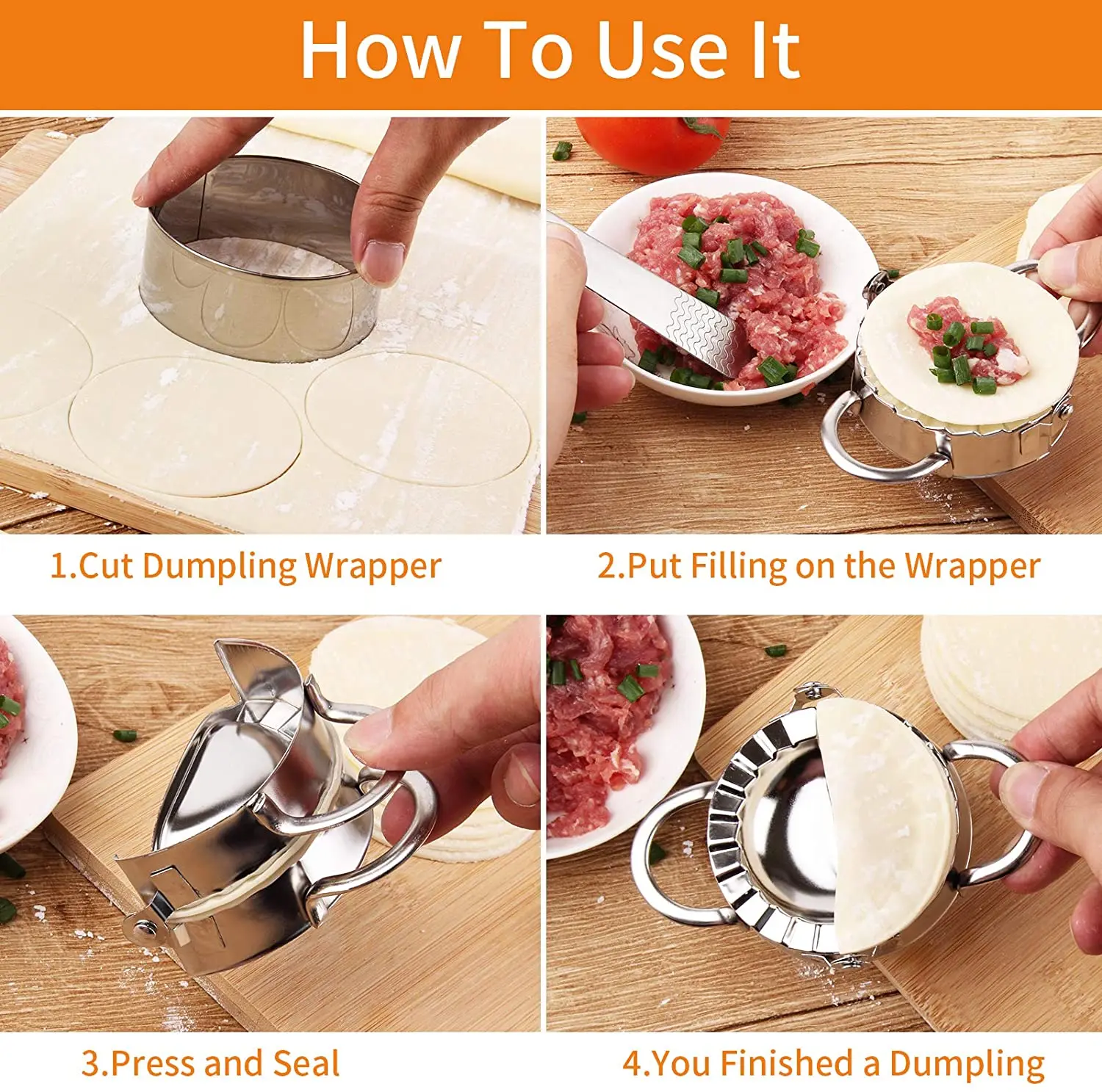 How To Use It

1.Cut Dumpling Wrapper

2.Put Filling on the Wrapper

3.Press and Seal

4.You Finished a Dumpling