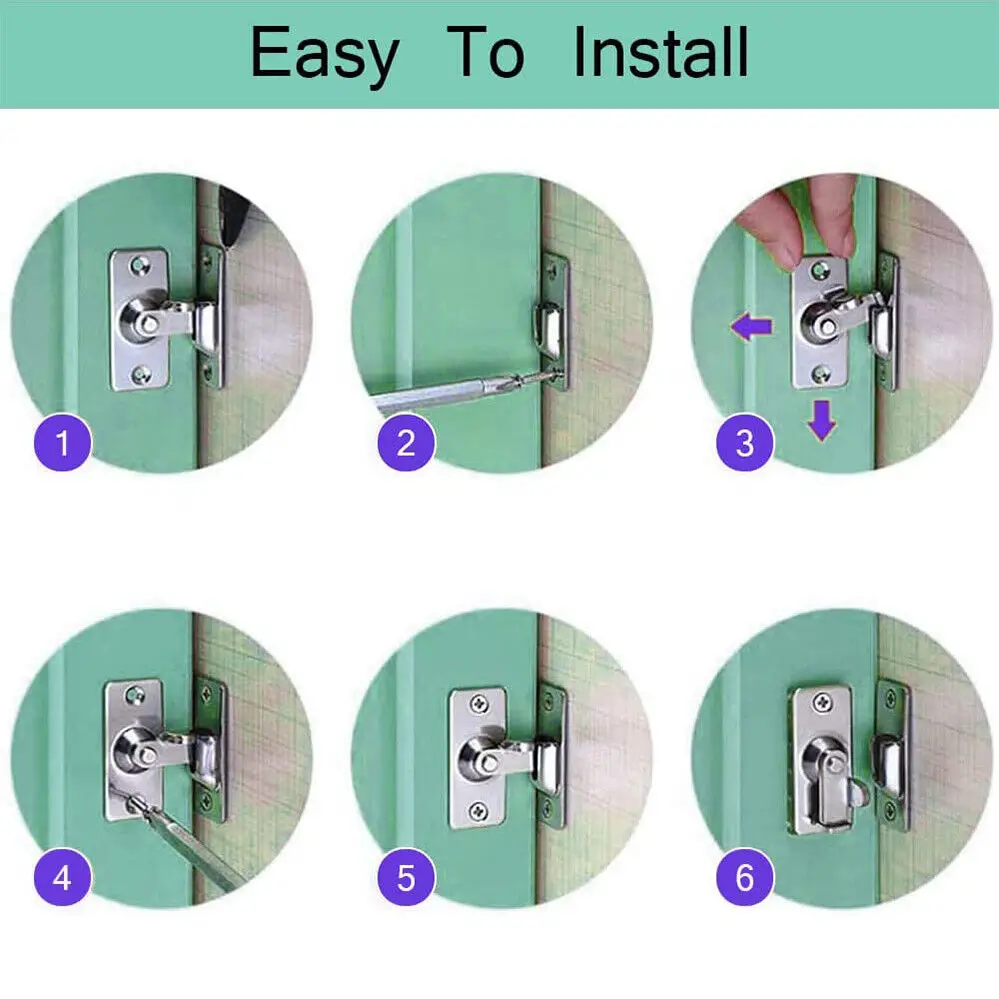 Easy To Install

1

2

3

4

5

6