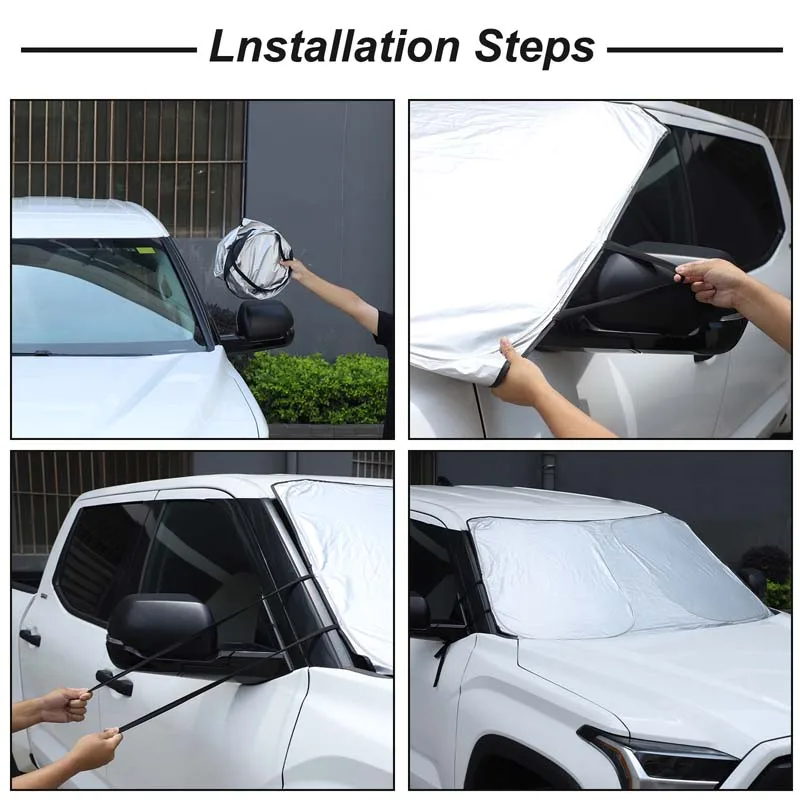 Lnstallation Steps