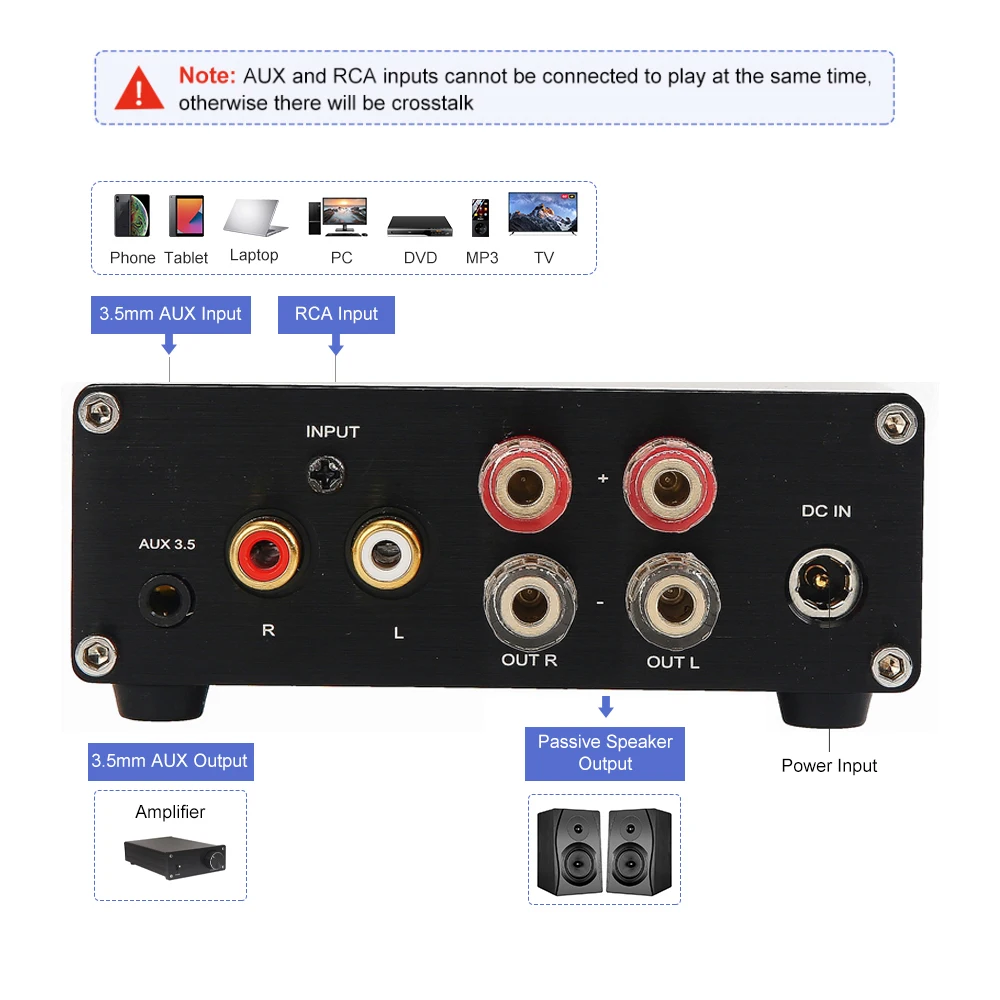 Note: AUX and RCA inputs cannot be connected to play at the same time, otherwise there will be crosstalk

Phone Tablet Laptop PC DVD MP3 TV

3.5mm AUX Input

RCA Input

INPUT

AUX 3.5

R

L

+

-

OUT R

OUT L

DC IN

3.5mm AUX Output

Amplifier

Passive Speaker Output

Power Input