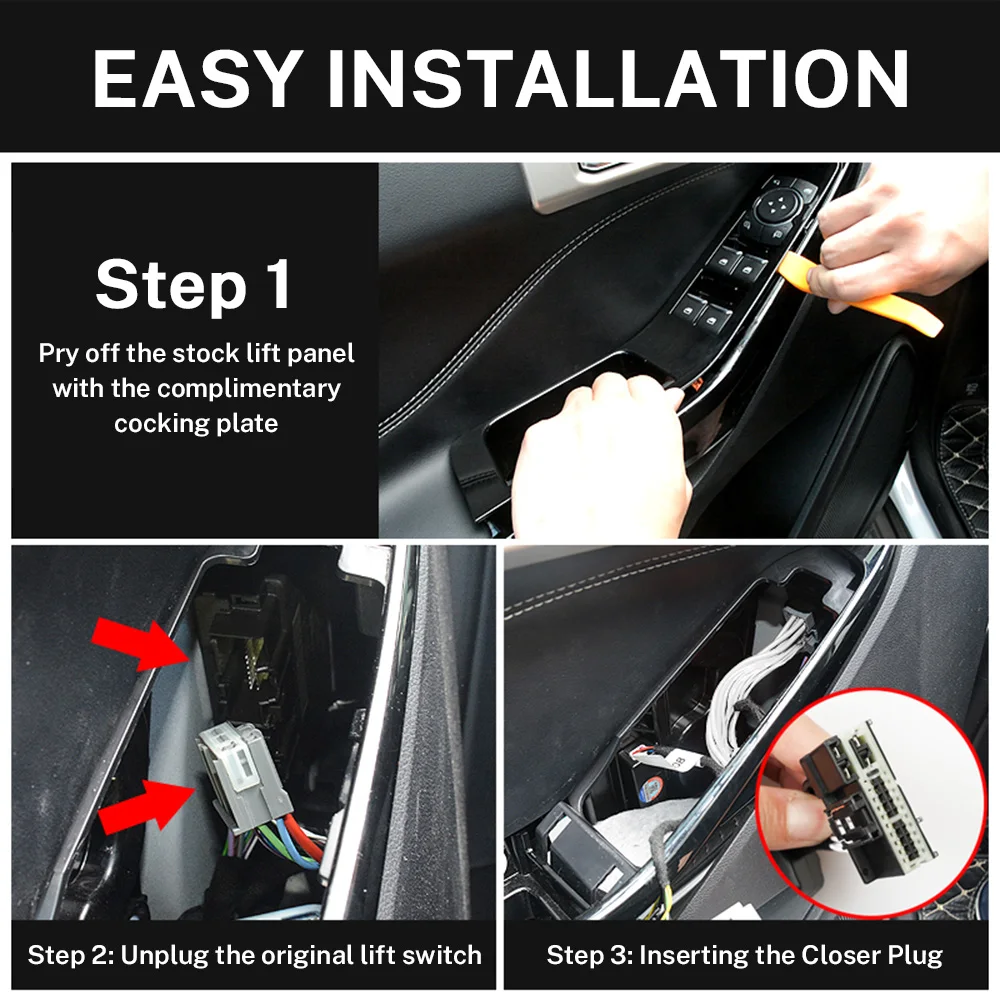 EASY INSTALLATION

Step 1

Pry off the stock lift panel with the complimentary cocking plate

Step 2: Unplug the original lift switch

Step 3: Inserting the Closer Plug