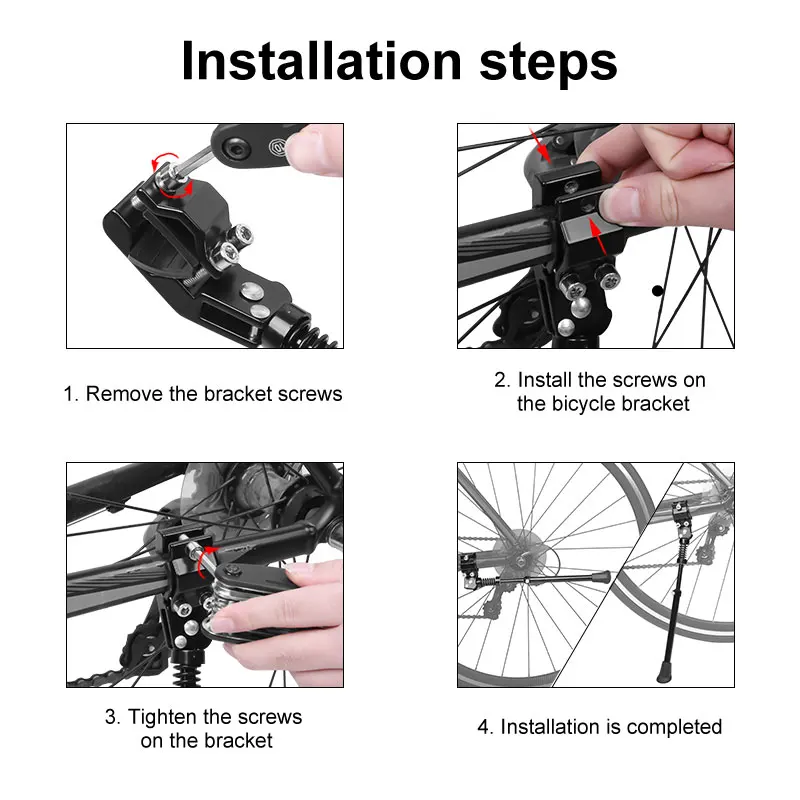 Installation steps

1. Remove the bracket screws

2. Install the screws on the bicycle bracket

3. Tighten the screws on the bracket

4. Installation is completed